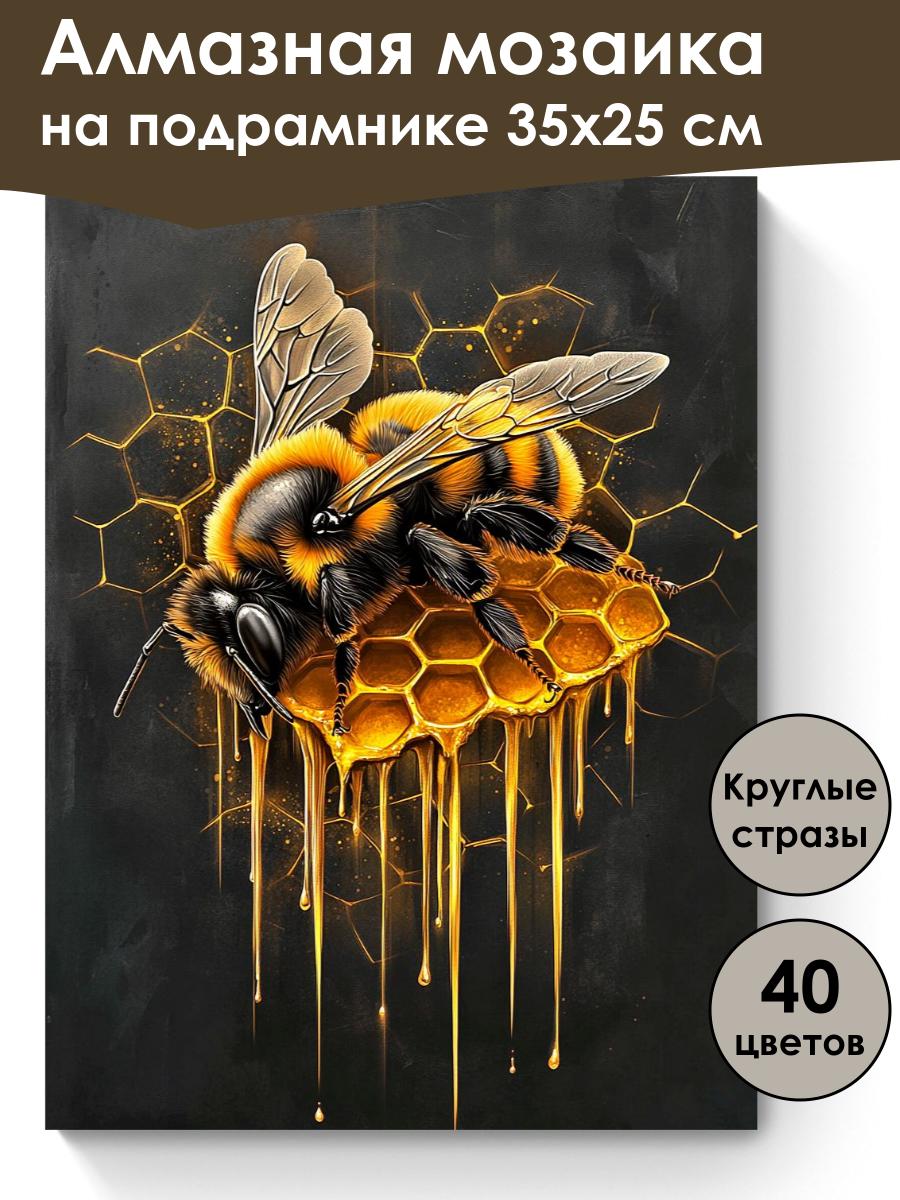 Алмазная мозаика на подрамнике 35х25 см

Круглые стразы

40 цветов