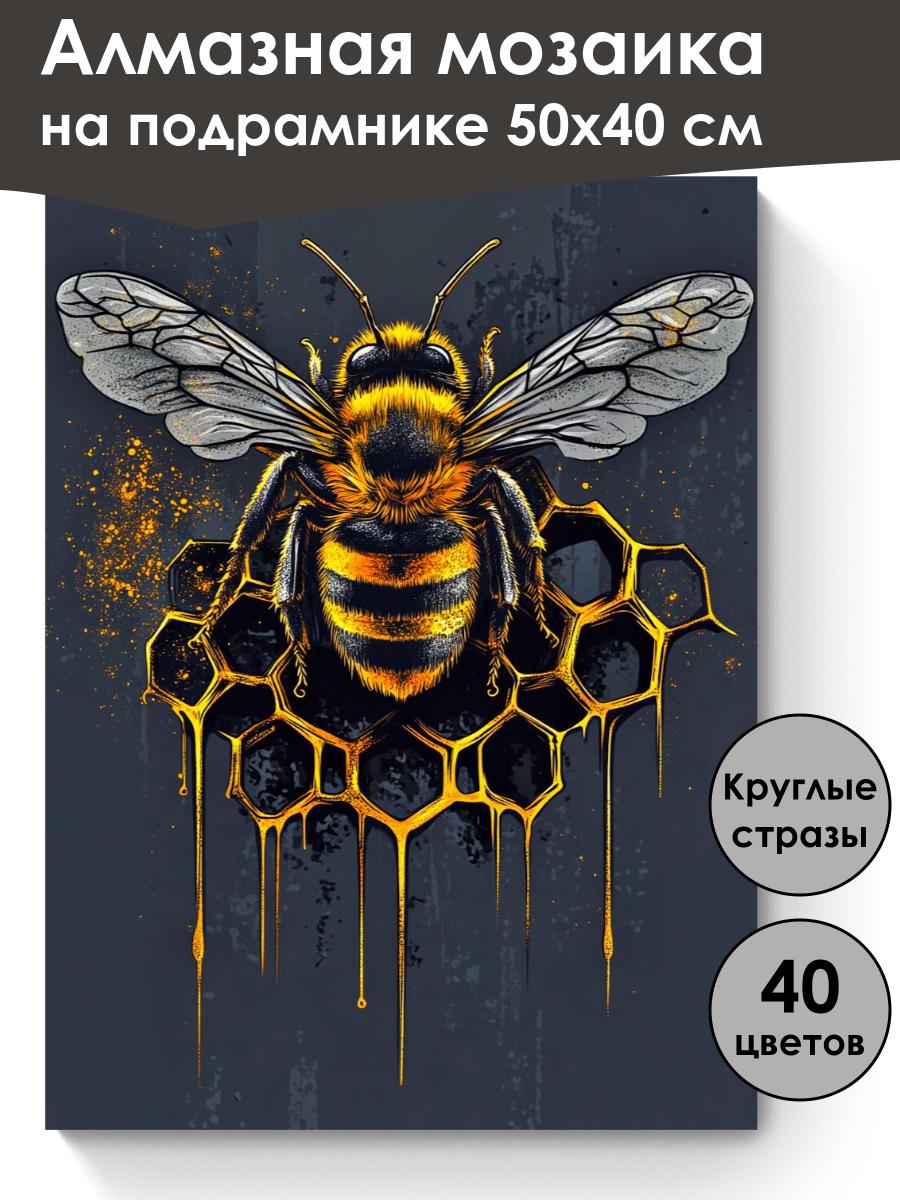 Алмазная мозаика на подрамнике 50х40 см

Круглые стразы

40 цветов