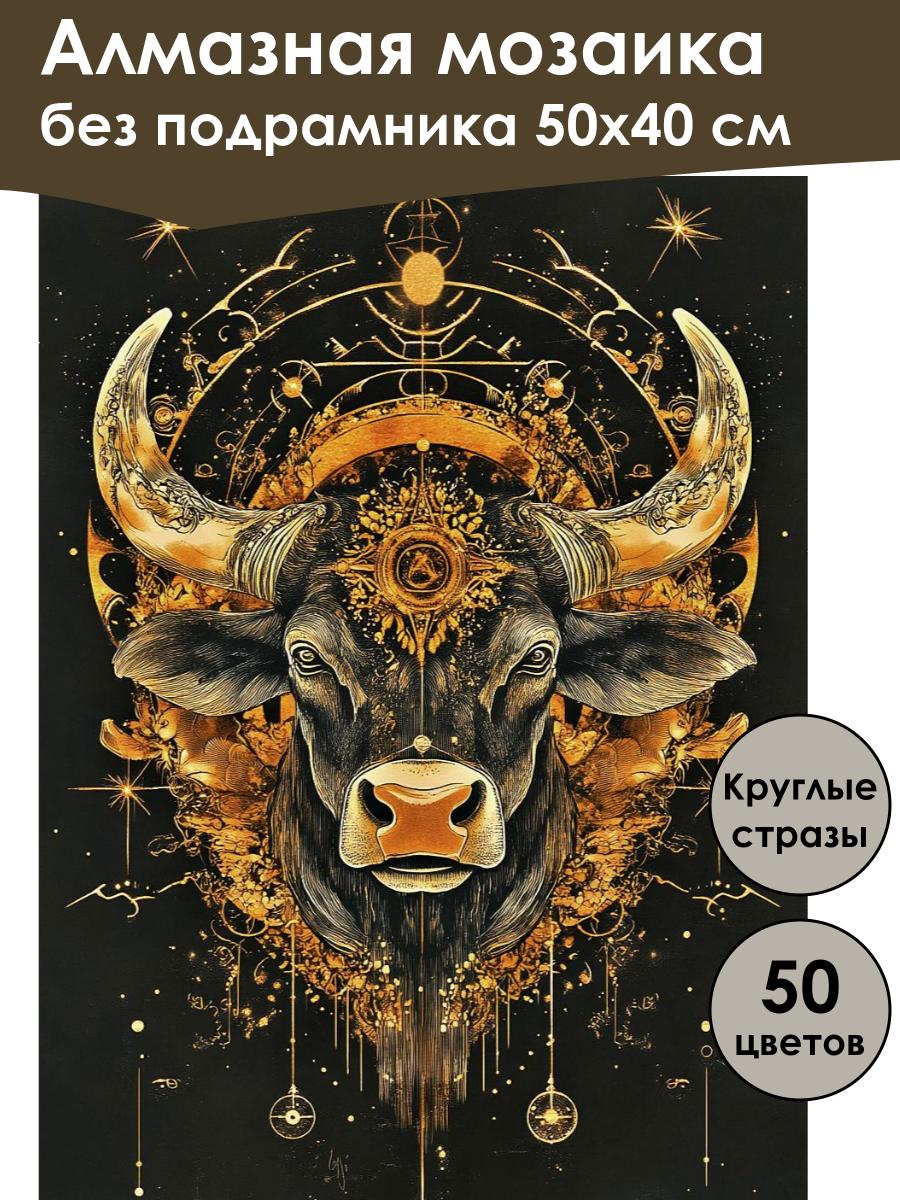 Алмазная мозаика
без подрамника 50х40 см

Круглые стразы

50 цветов