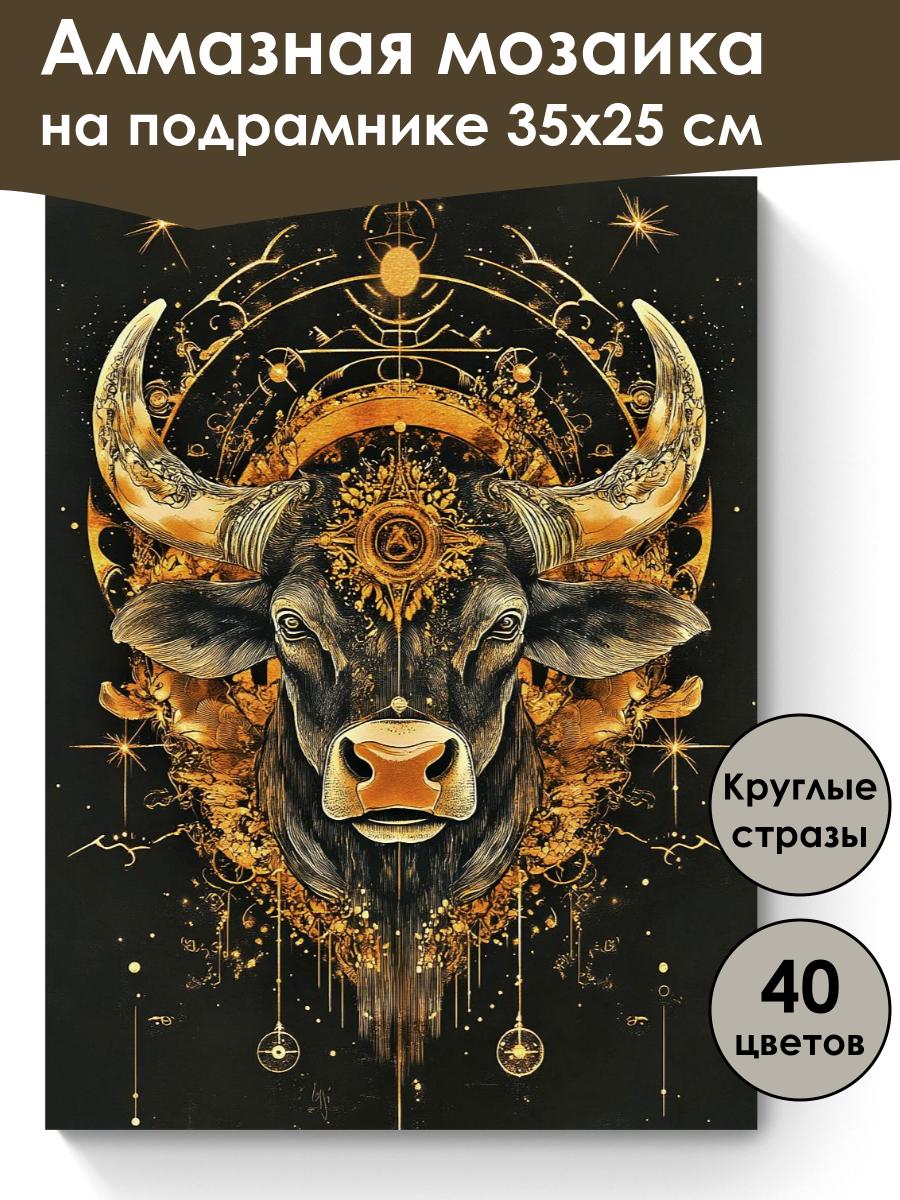 Алмазная мозаика на подрамнике 35x25 см

Круглые стразы

40 цветов