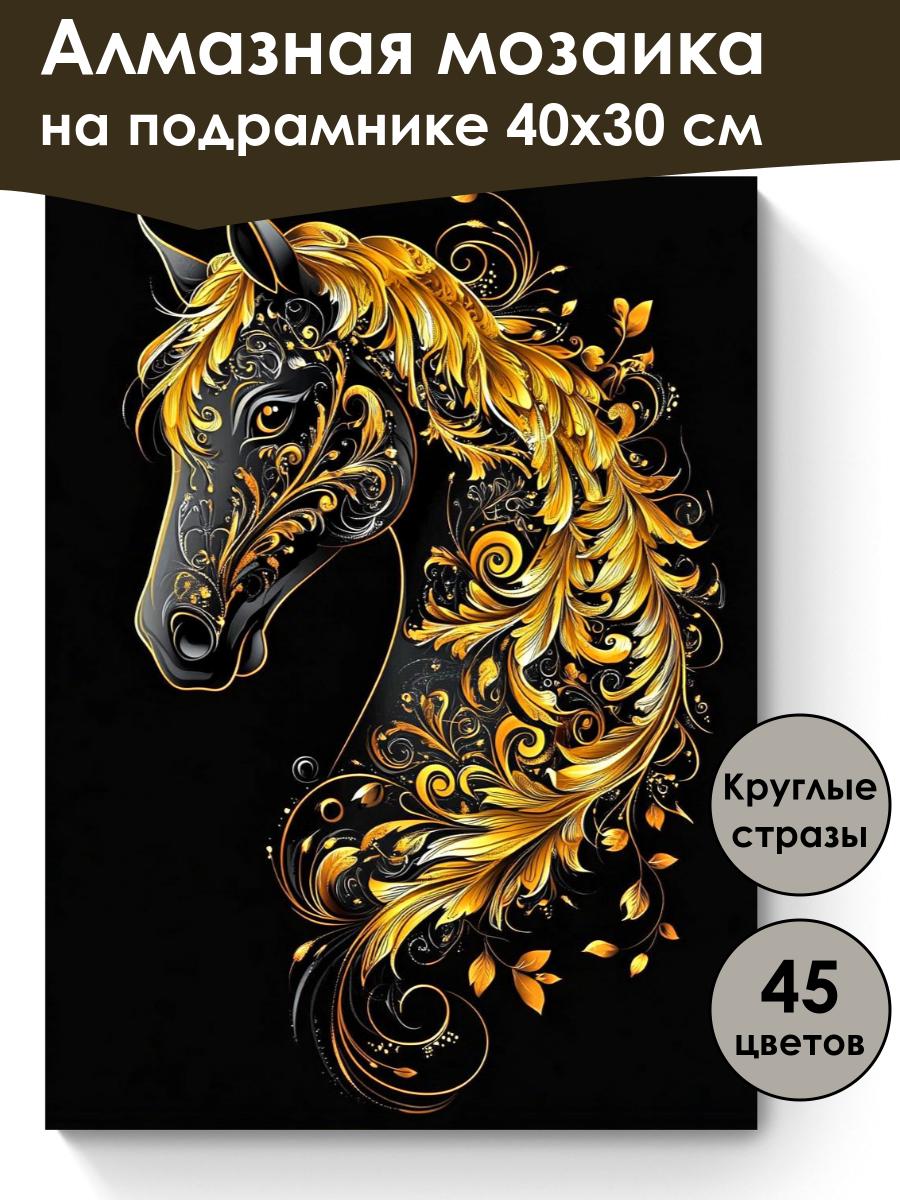 Алмазная мозаика на подрамнике 40х30 см

Круглые стразы

45 цветов