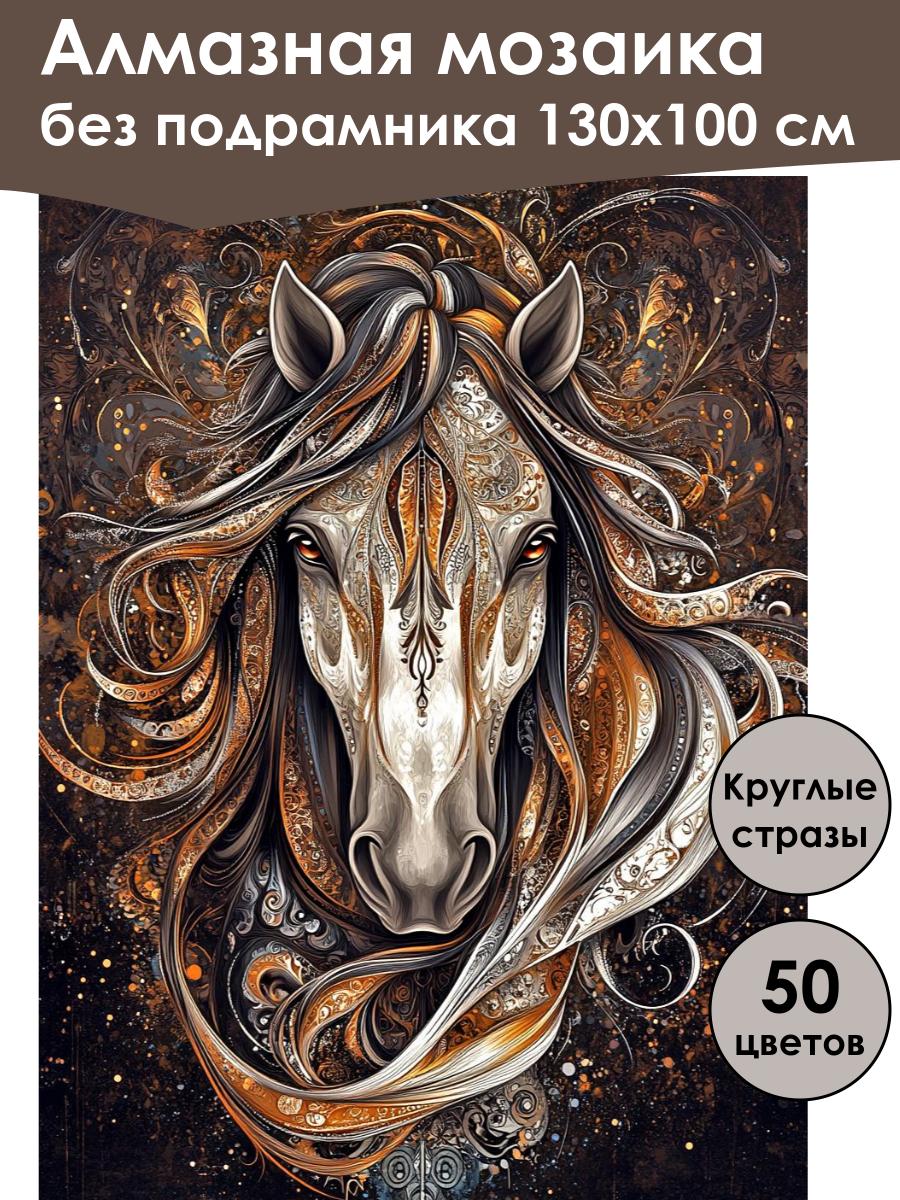 Алмазная мозаика
без подрамника 130х100 см

Круглые стразы

50 цветов