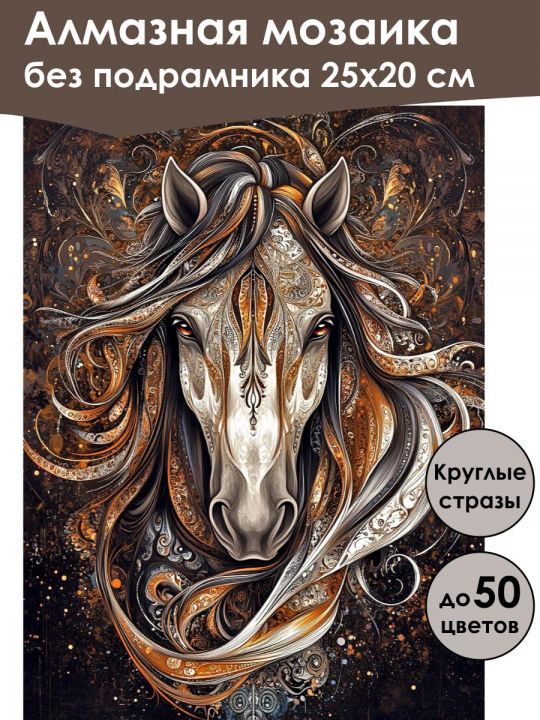 Алмазная мозаика
без подрамника 25х20 см

Круглые стразы

до 50 цветов