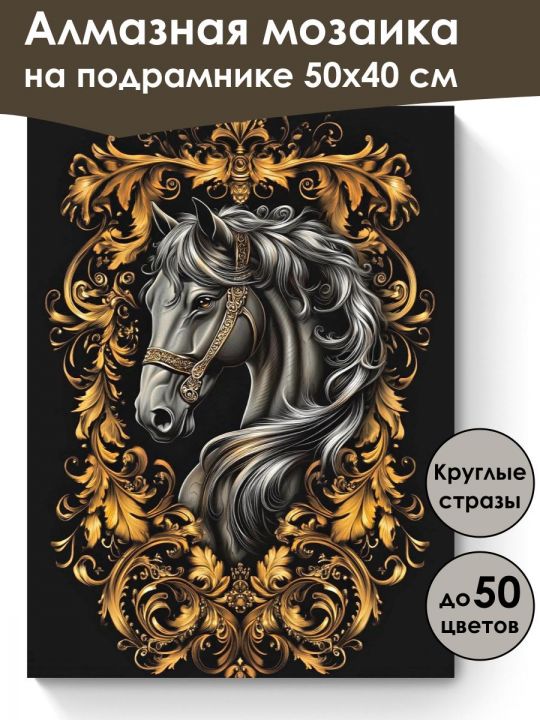 Алмазная мозаика на подрамнике 50х40 см

Круглые стразы

до 50 цветов