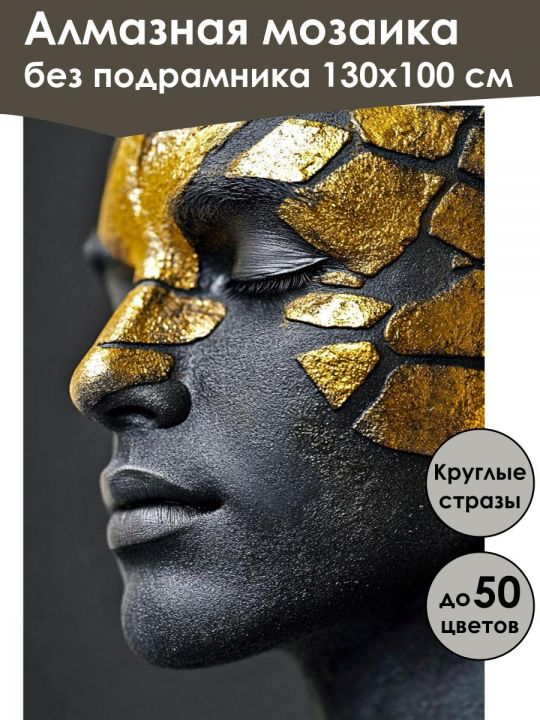 Алмазная мозаика
без подрамника 130х100 см

Круглые стразы

до 50 цветов