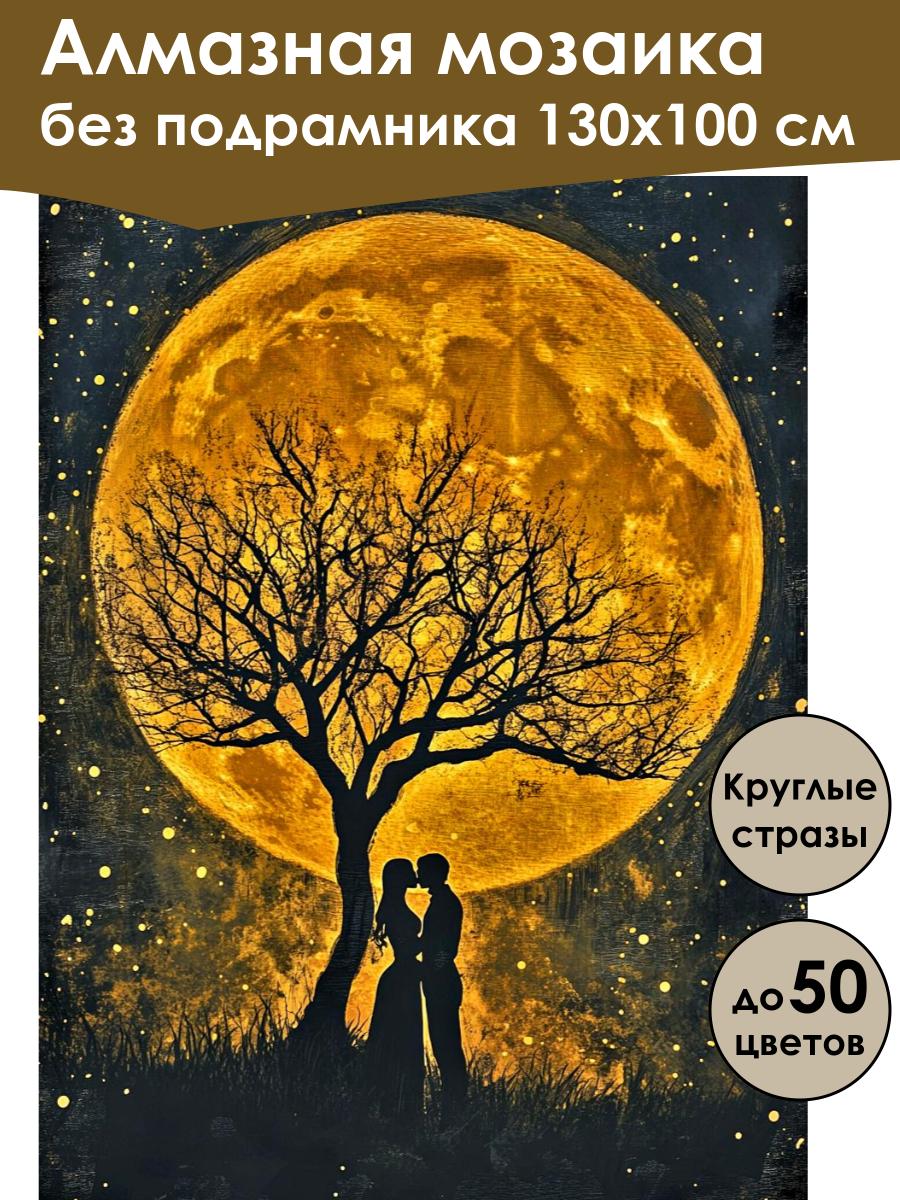 Алмазная мозаика
без подрамника 130х100 см

Круглые стразы

до 50 цветов