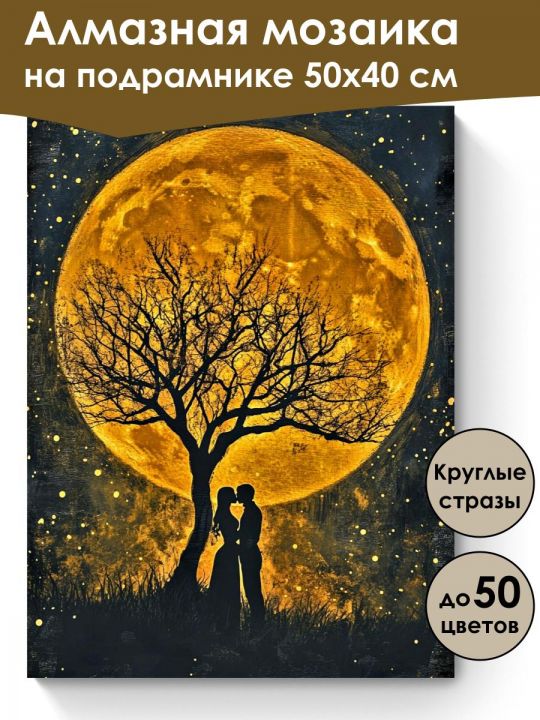 Алмазная мозаика на подрамнике 50х40 см

Круглые стразы

до 50 цветов