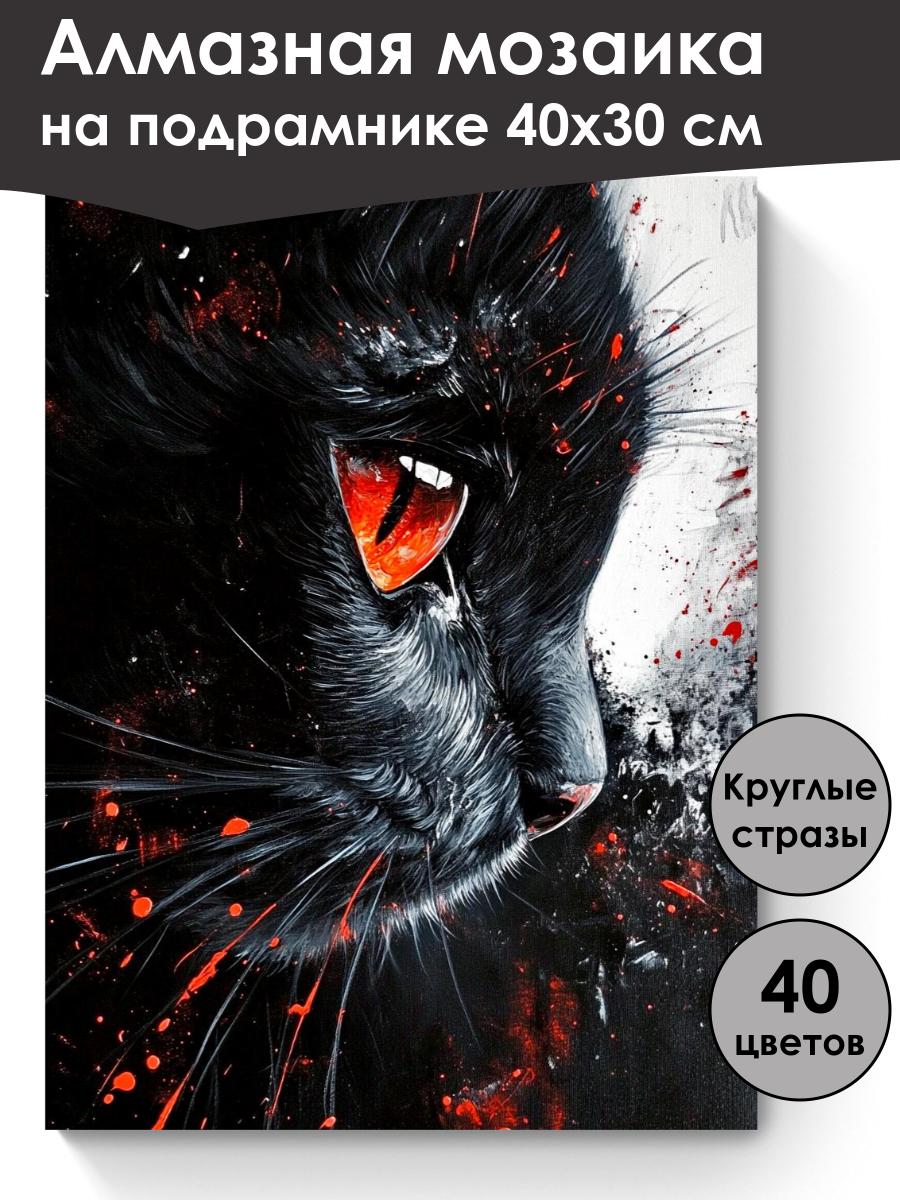 Алмазная мозаика на подрамнике 40х30 см

Круглые стразы

40 цветов