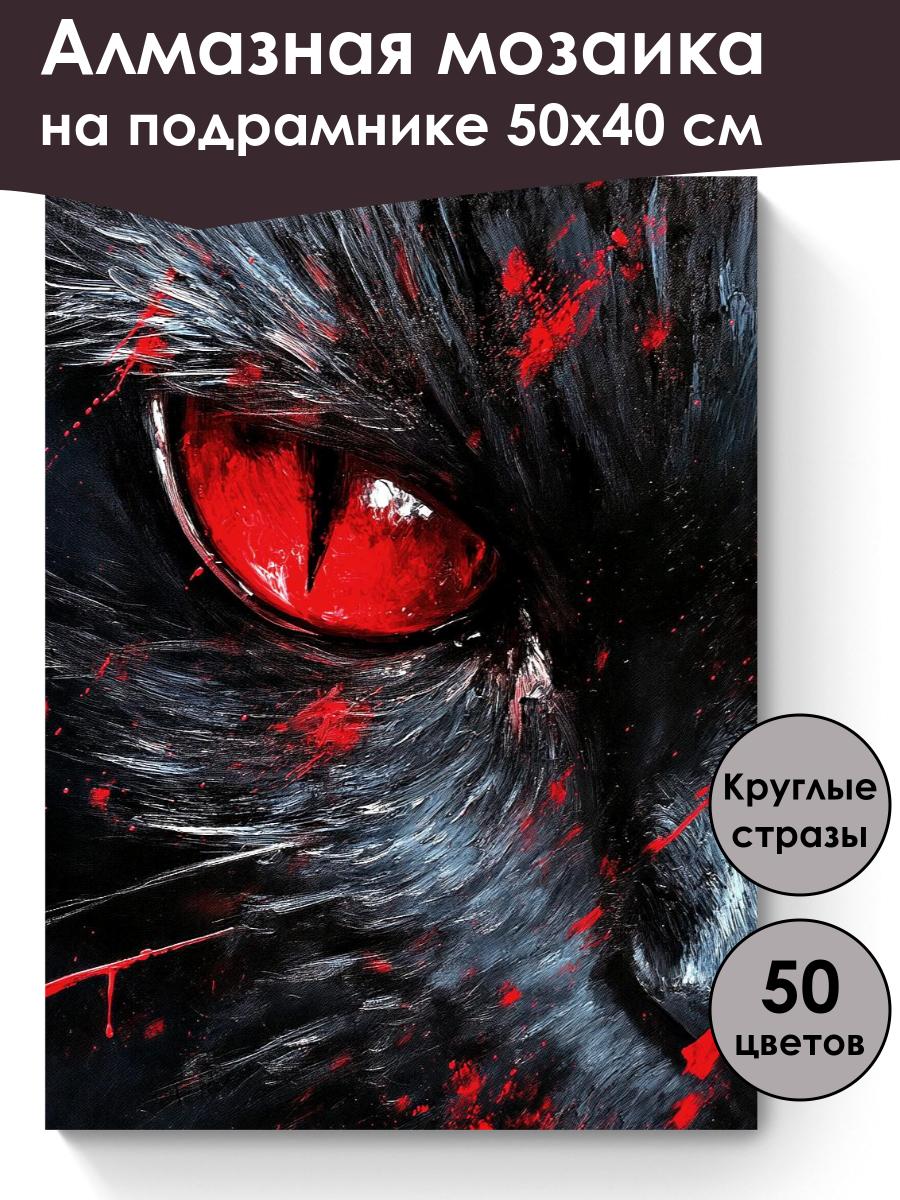 Алмазная мозаика на подрамнике 50х40 см

Круглые стразы

50 цветов