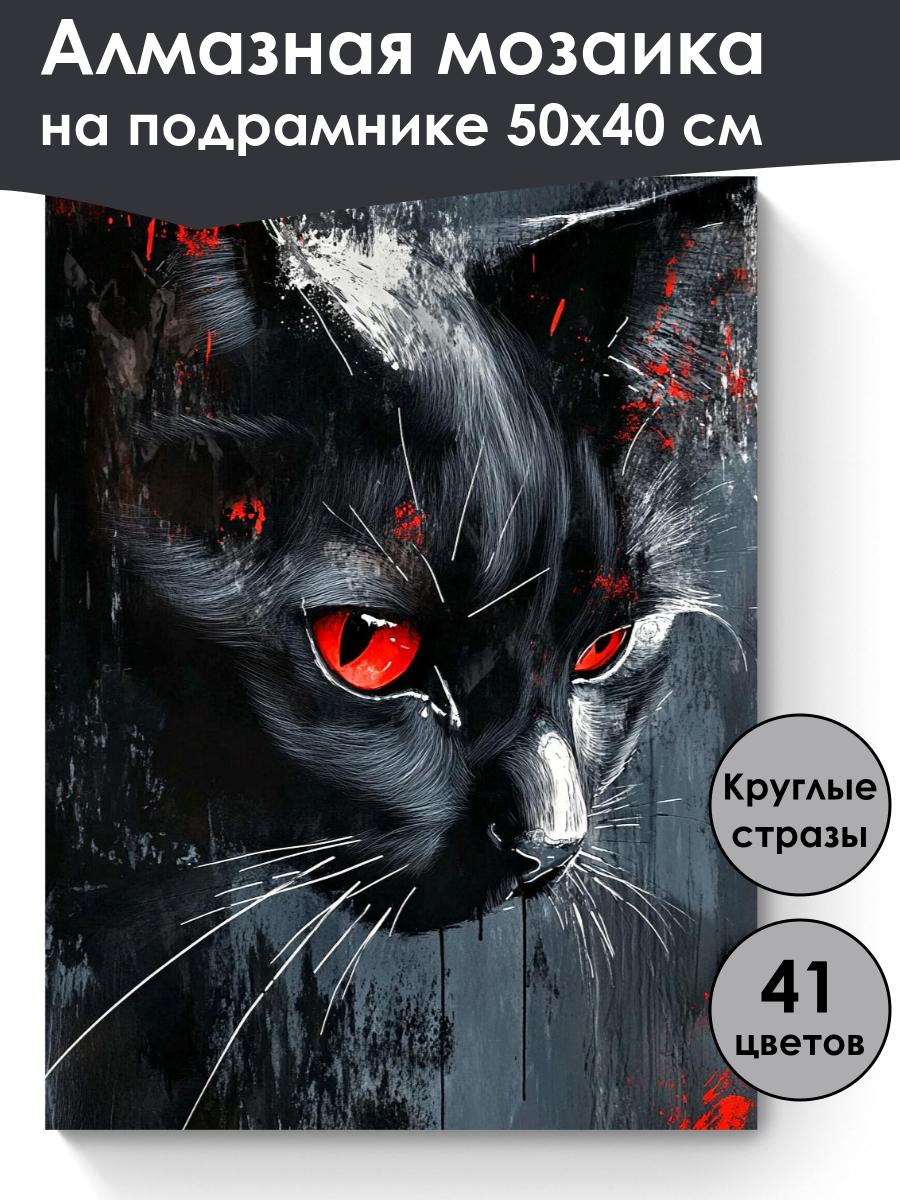 Алмазная мозаика на подрамнике 50х40 см

Круглые стразы

41 цветов