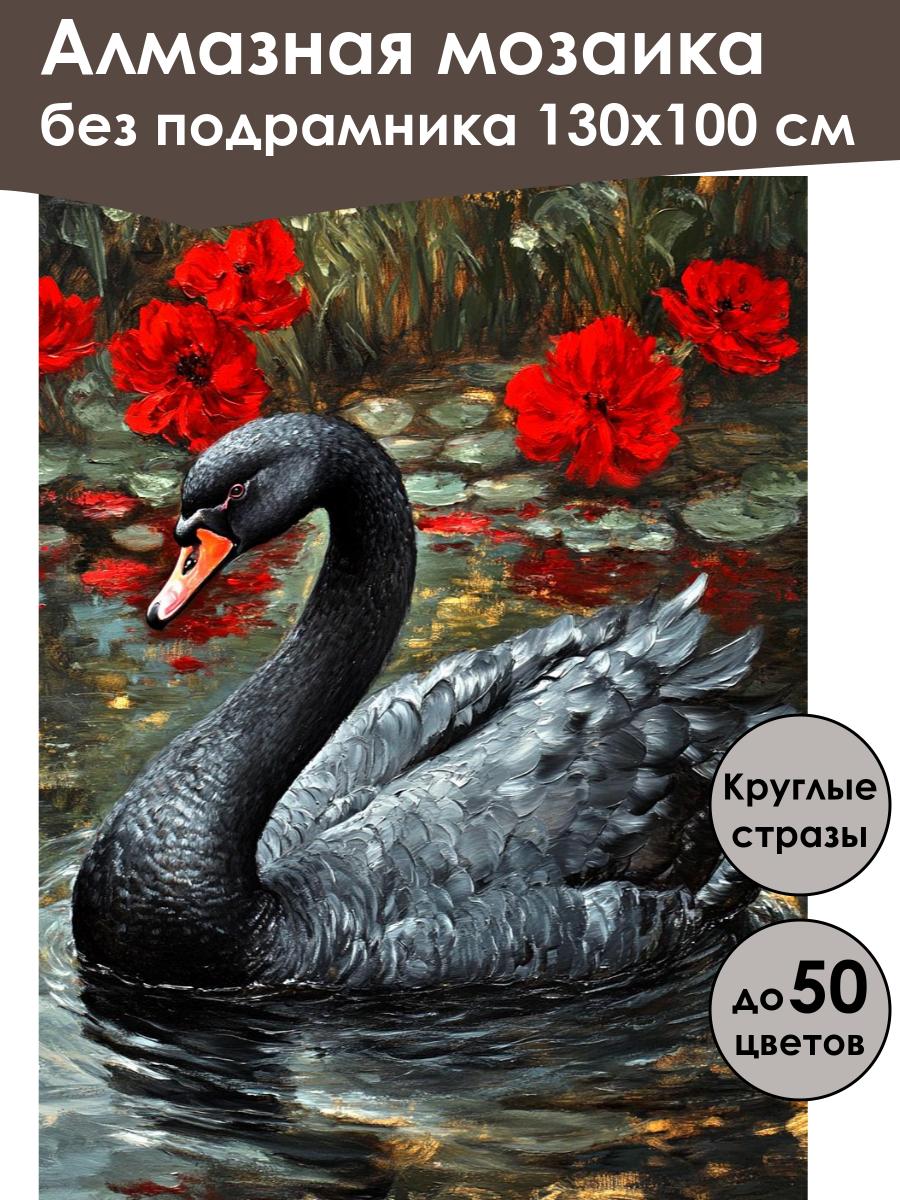 Алмазная мозаика
без подрамника 130х100 см

Круглые стразы

до 50 цветов