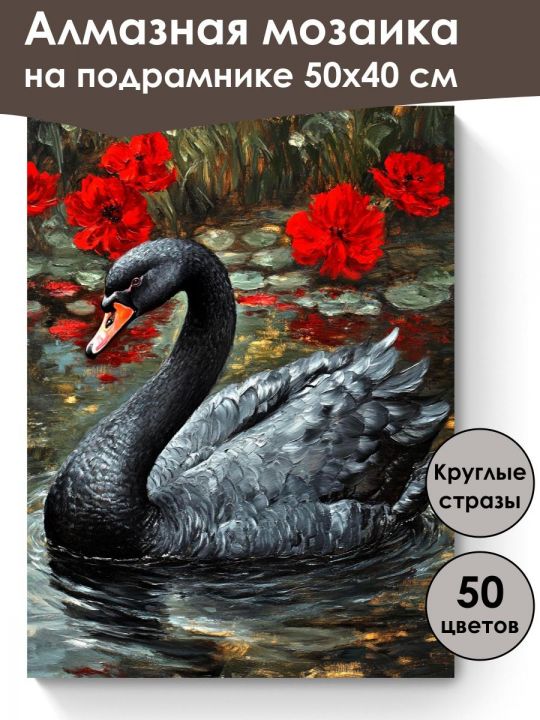 Алмазная мозаика
на подрамнике 50х40 см

Круглые стразы

50 цветов