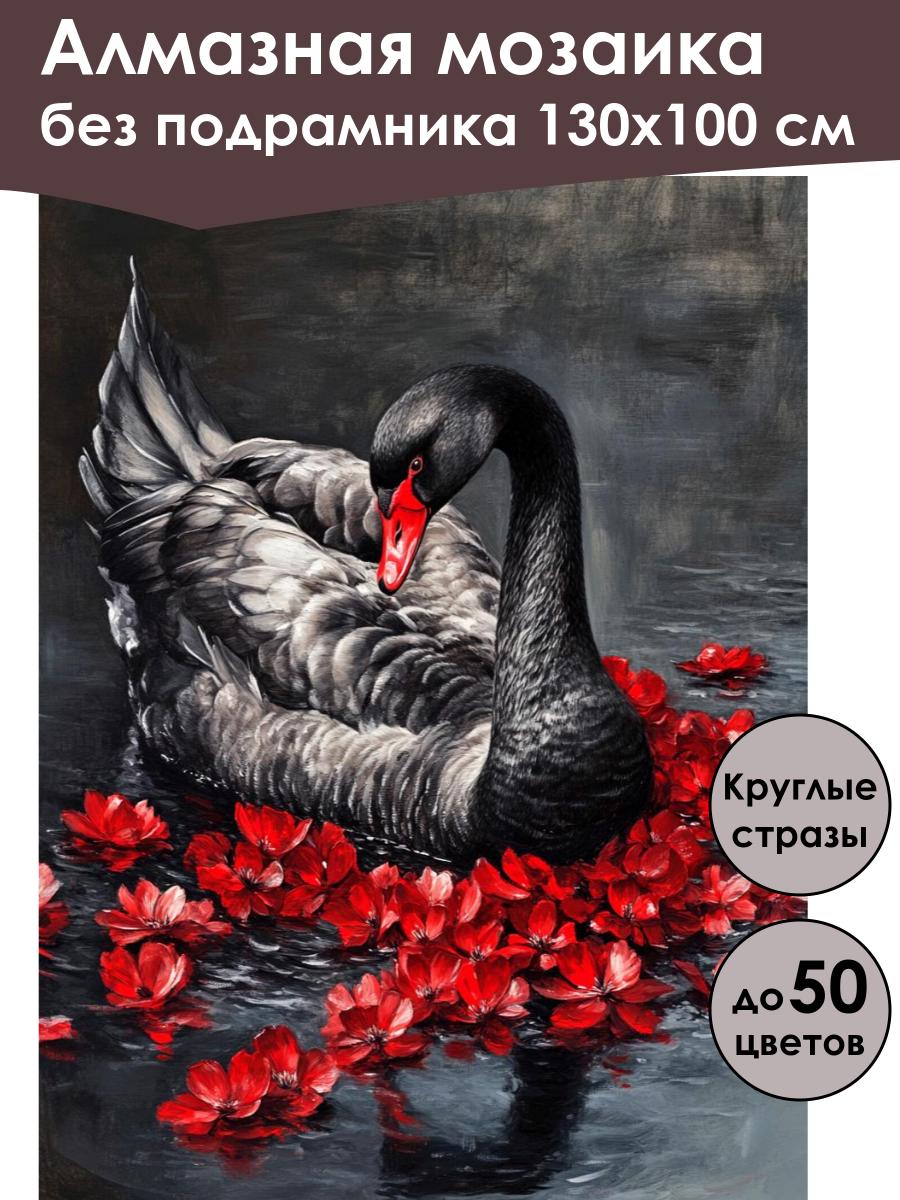 Алмазная мозаика
без подрамника 130х100 см

Круглые стразы

до 50 цветов