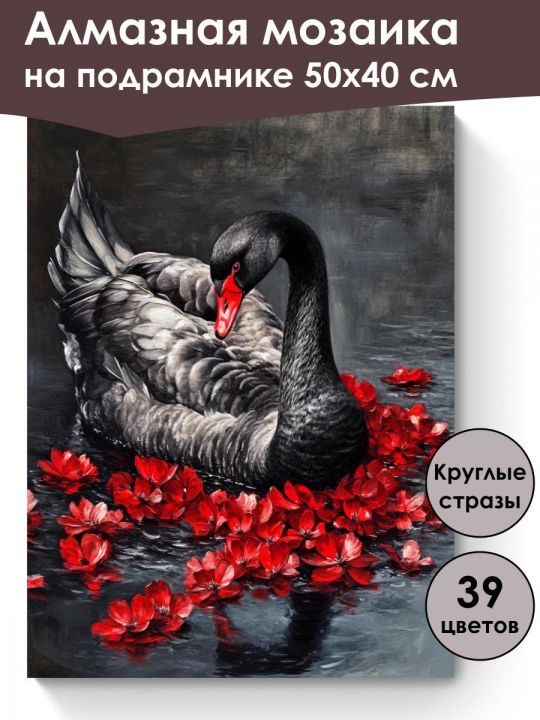 Алмазная мозаика на подрамнике 50х40 см

Круглые стразы

39 цветов