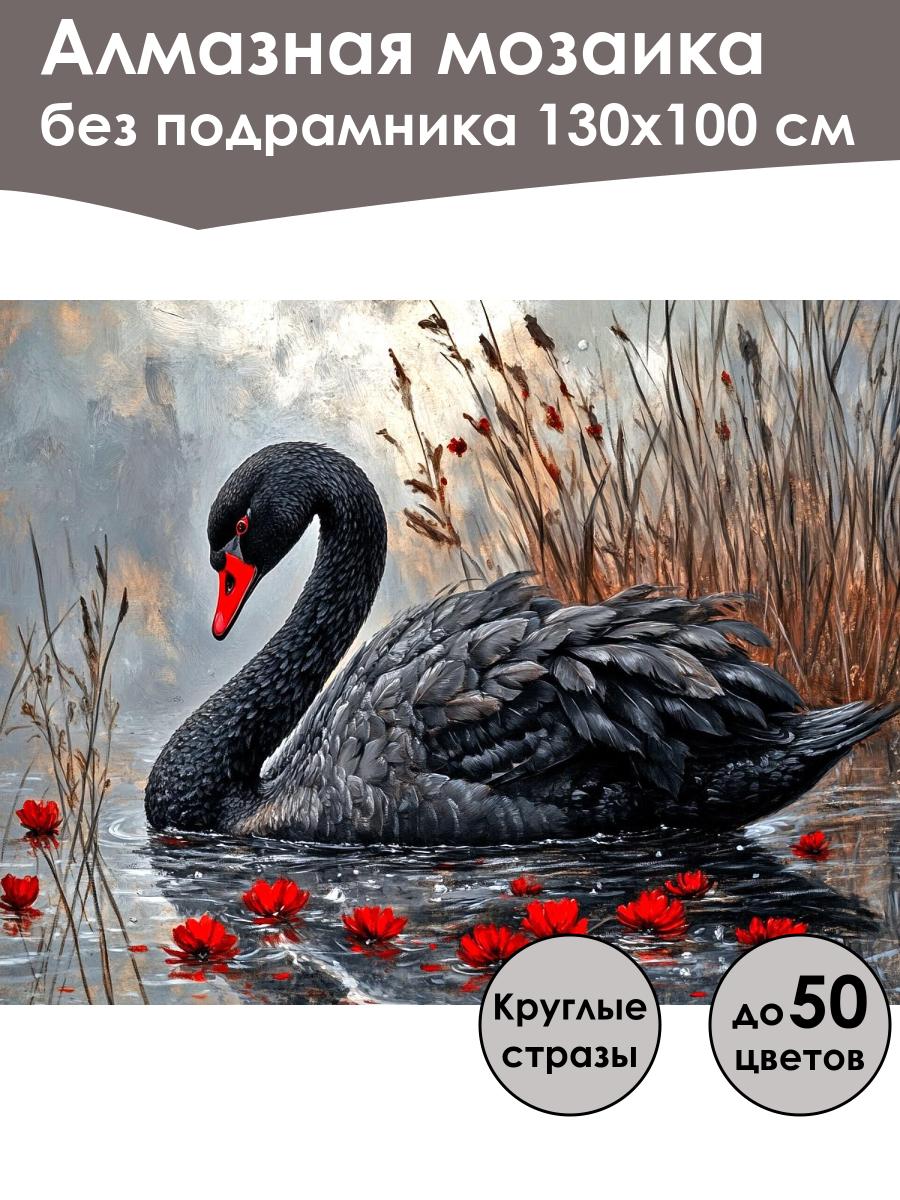 Алмазная мозаика
без подрамника 130х100 см

Круглые стразы

до 50 цветов