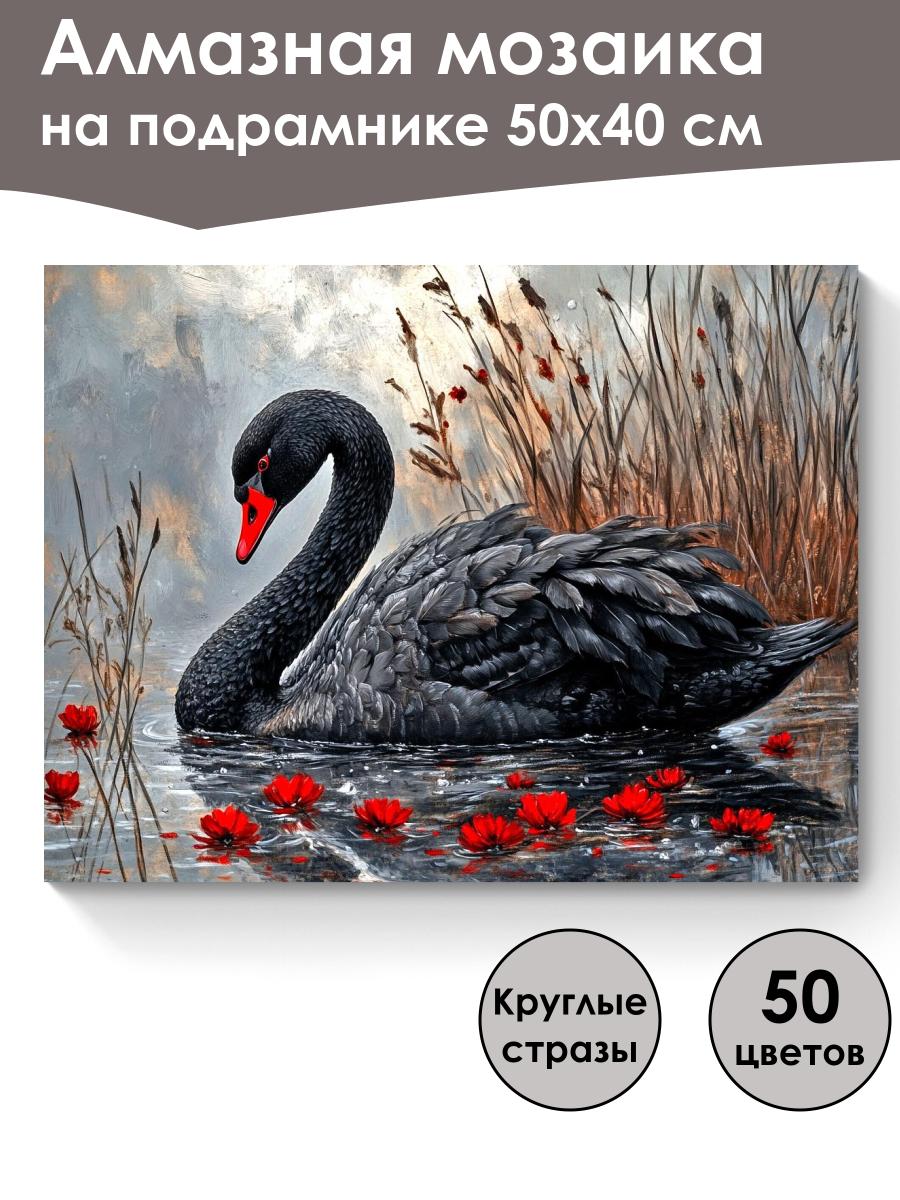 Алмазная мозаика
на подрамнике 50х40 см

Круглые стразы

50 цветов