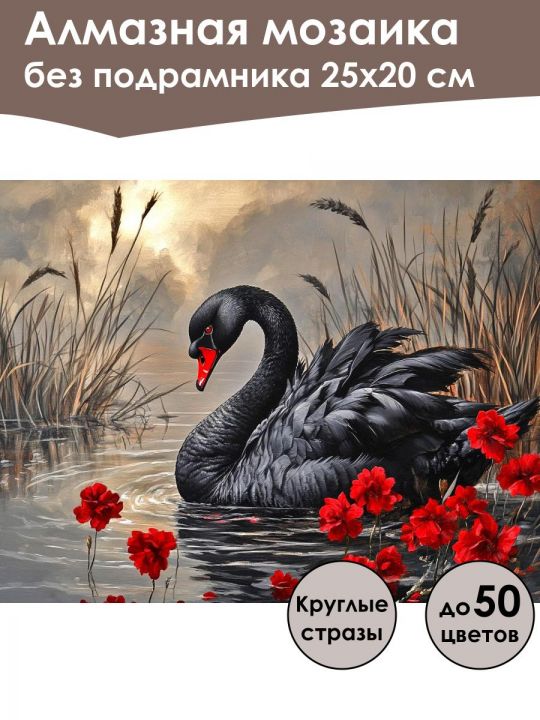 Алмазная мозаика
без подрамника 25х20 см

Круглые стразы

до 50 цветов