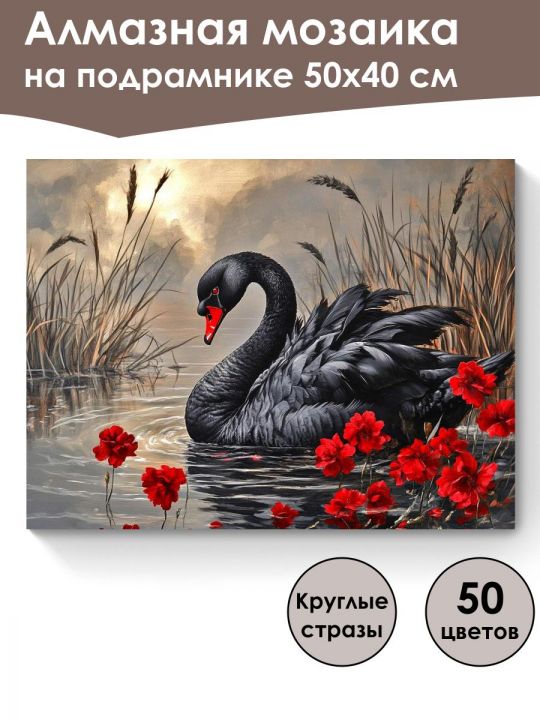 Алмазная мозаика
на подрамнике 50х40 см

Круглые стразы

50 цветов