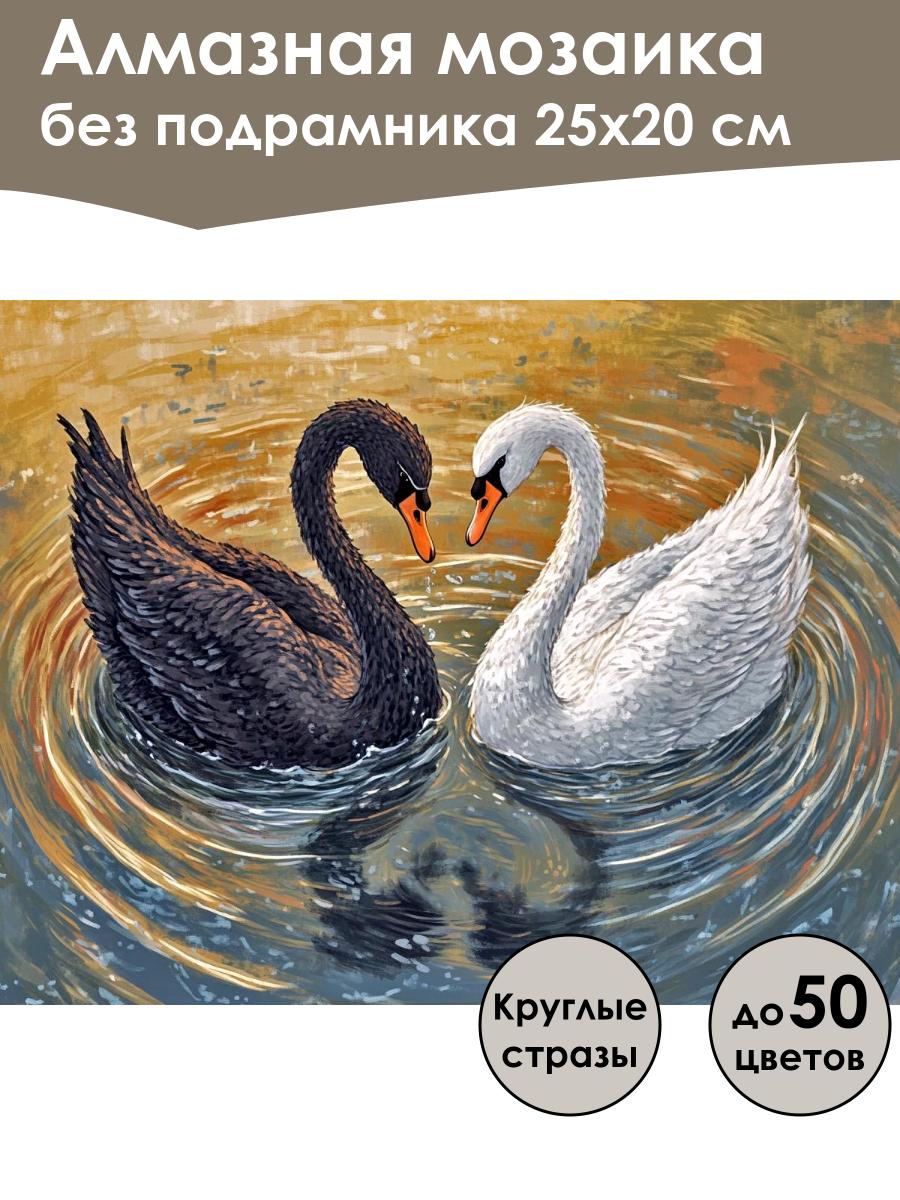 Алмазная мозаика
без подрамника 25х20 см

Круглые стразы

до 50 цветов