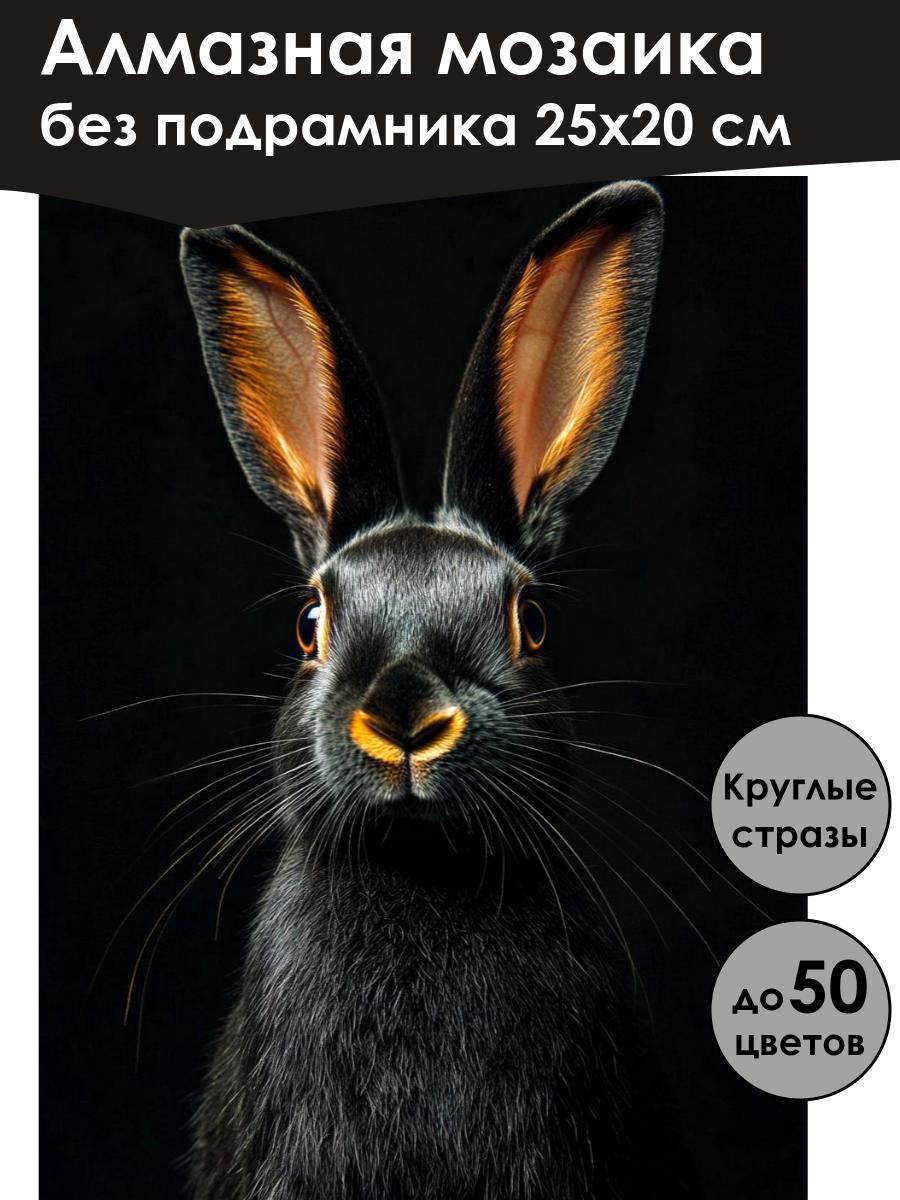 Алмазная мозаика
без подрамника 25х20 см

Круглые стразы

до 50 цветов