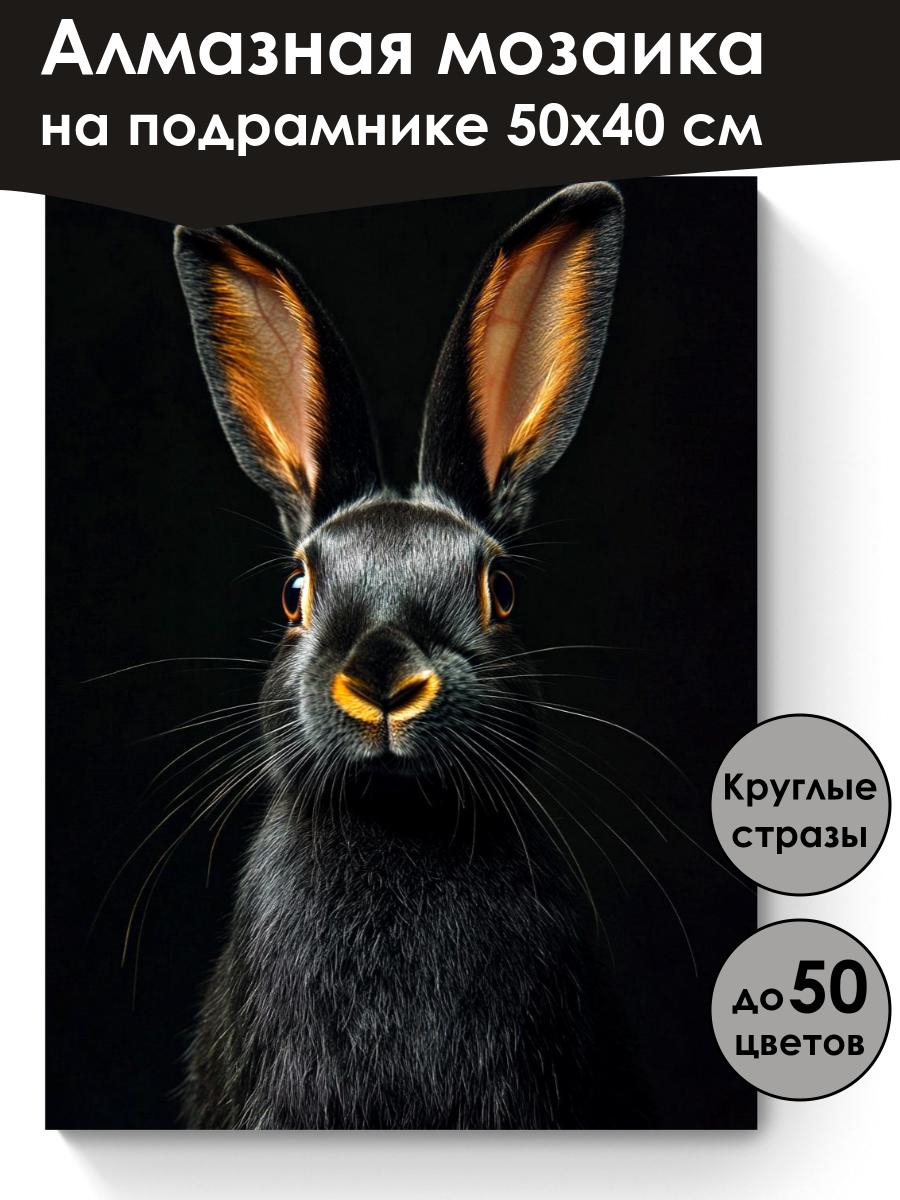 Алмазная мозаика
на подрамнике 50х40 см

Круглые стразы

до 50 цветов