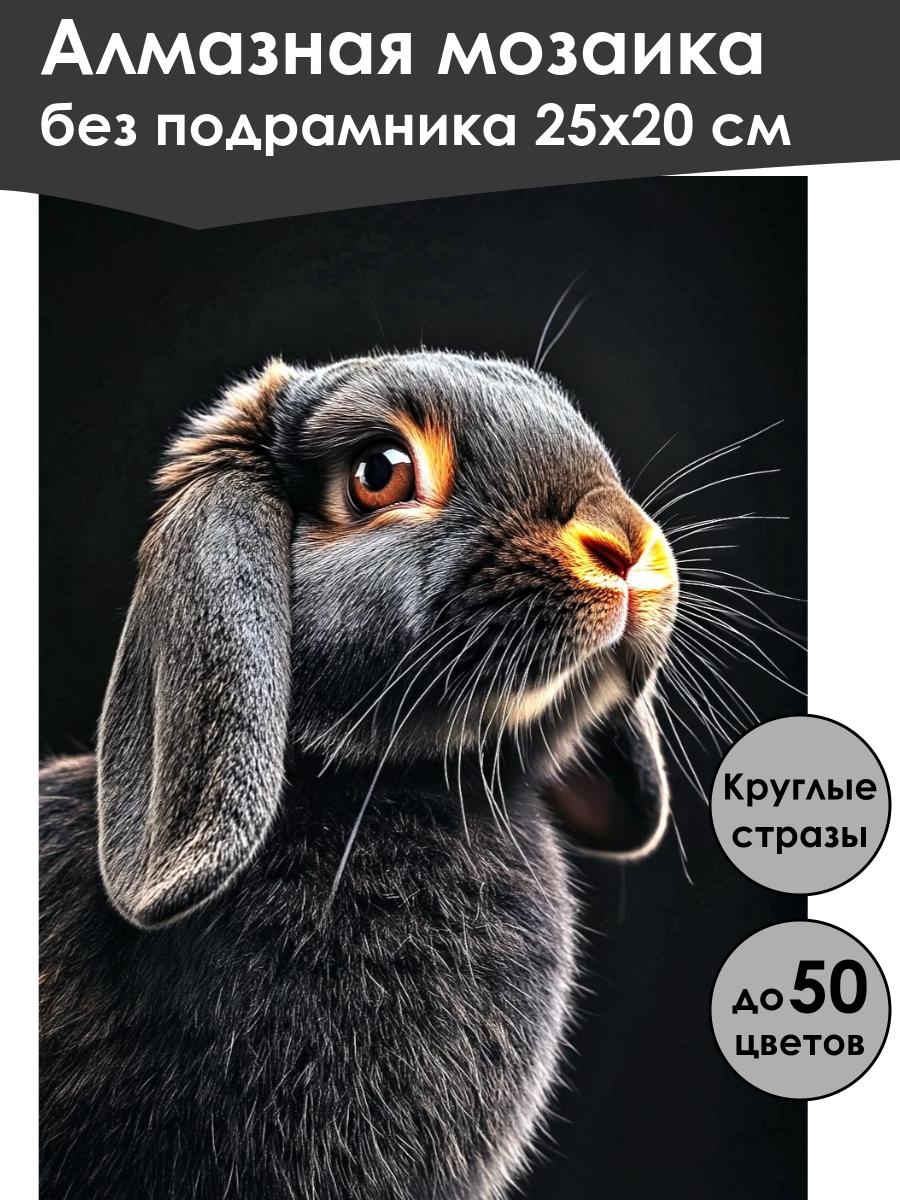 Алмазная мозаика
без подрамника 25х20 см

Круглые стразы

до 50 цветов