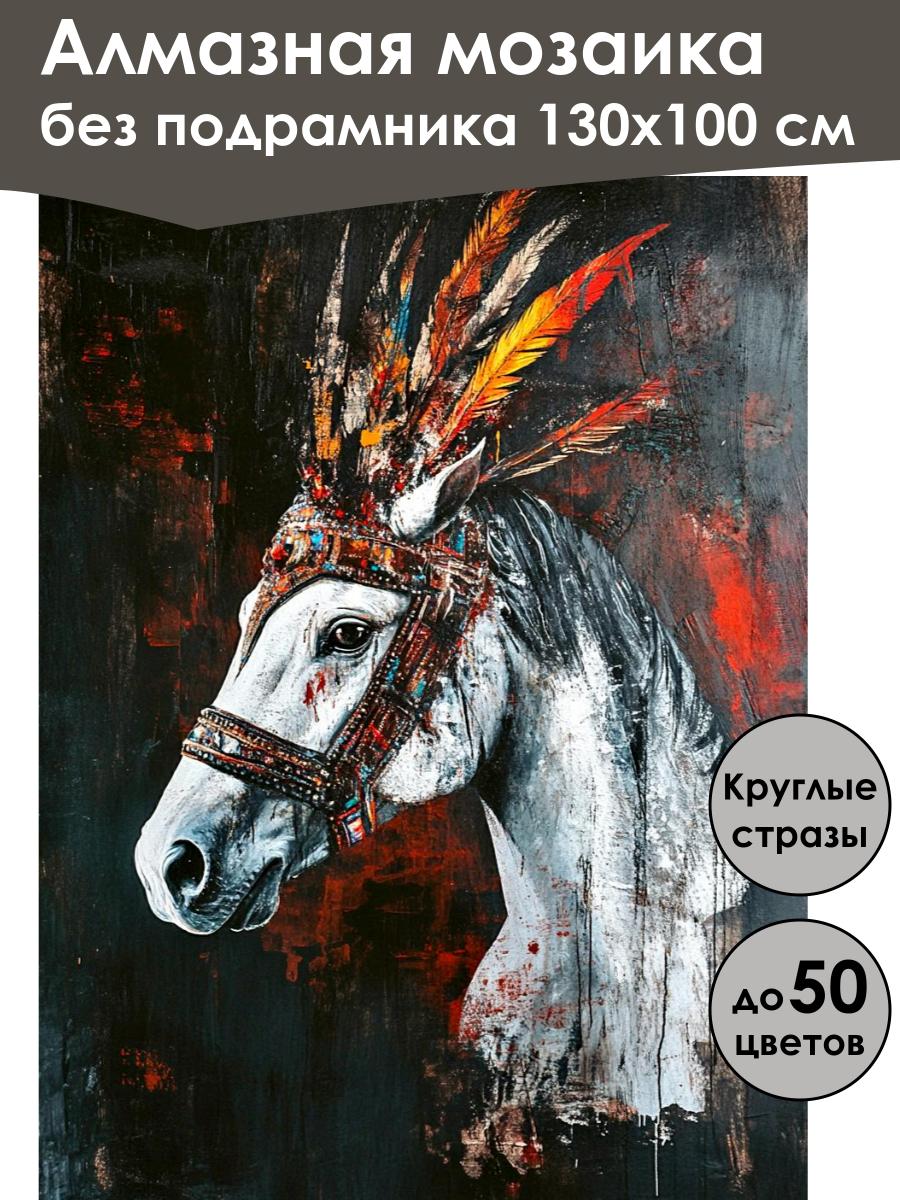 Алмазная мозаика
без подрамника 130х100 см

Круглые стразы

до 50 цветов