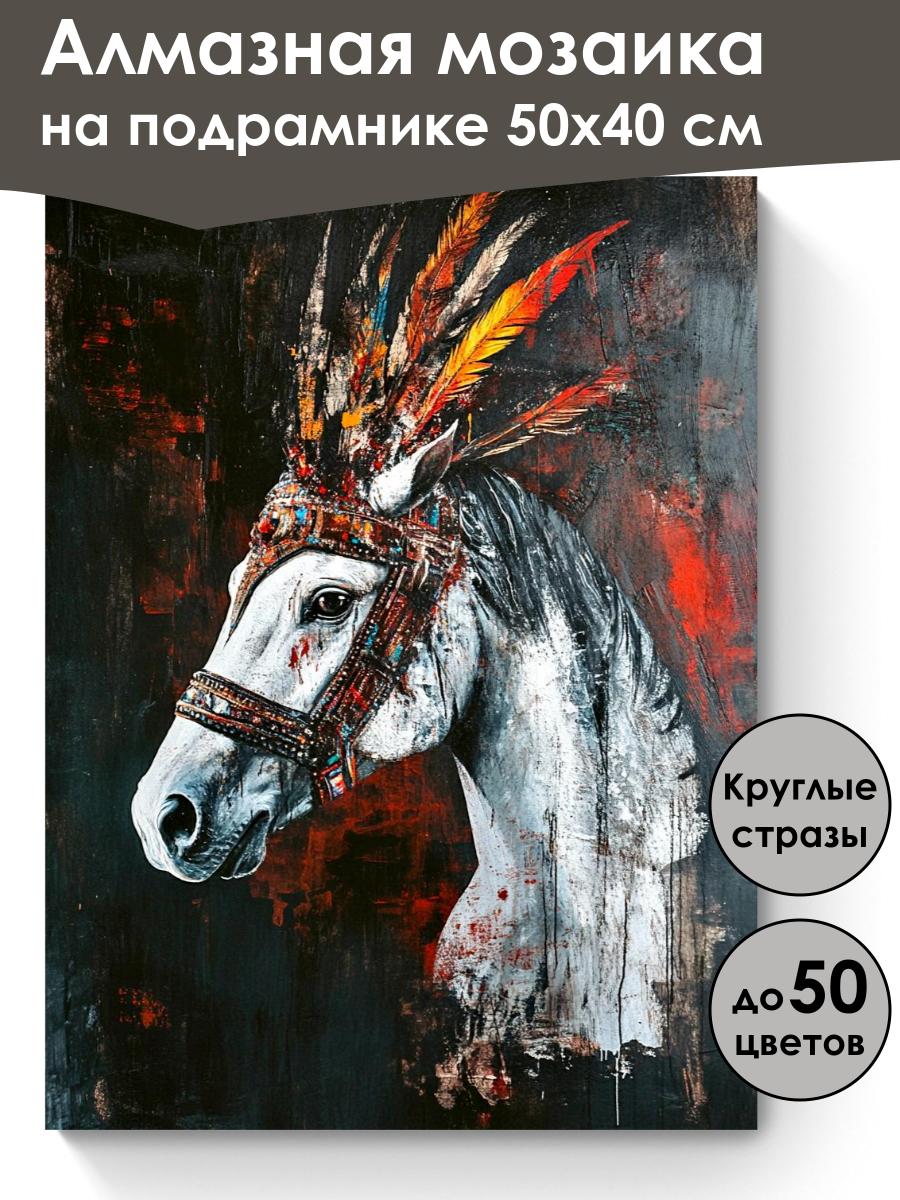 Алмазная мозаика
на подрамнике 50х40 см

Круглые стразы

до 50 цветов