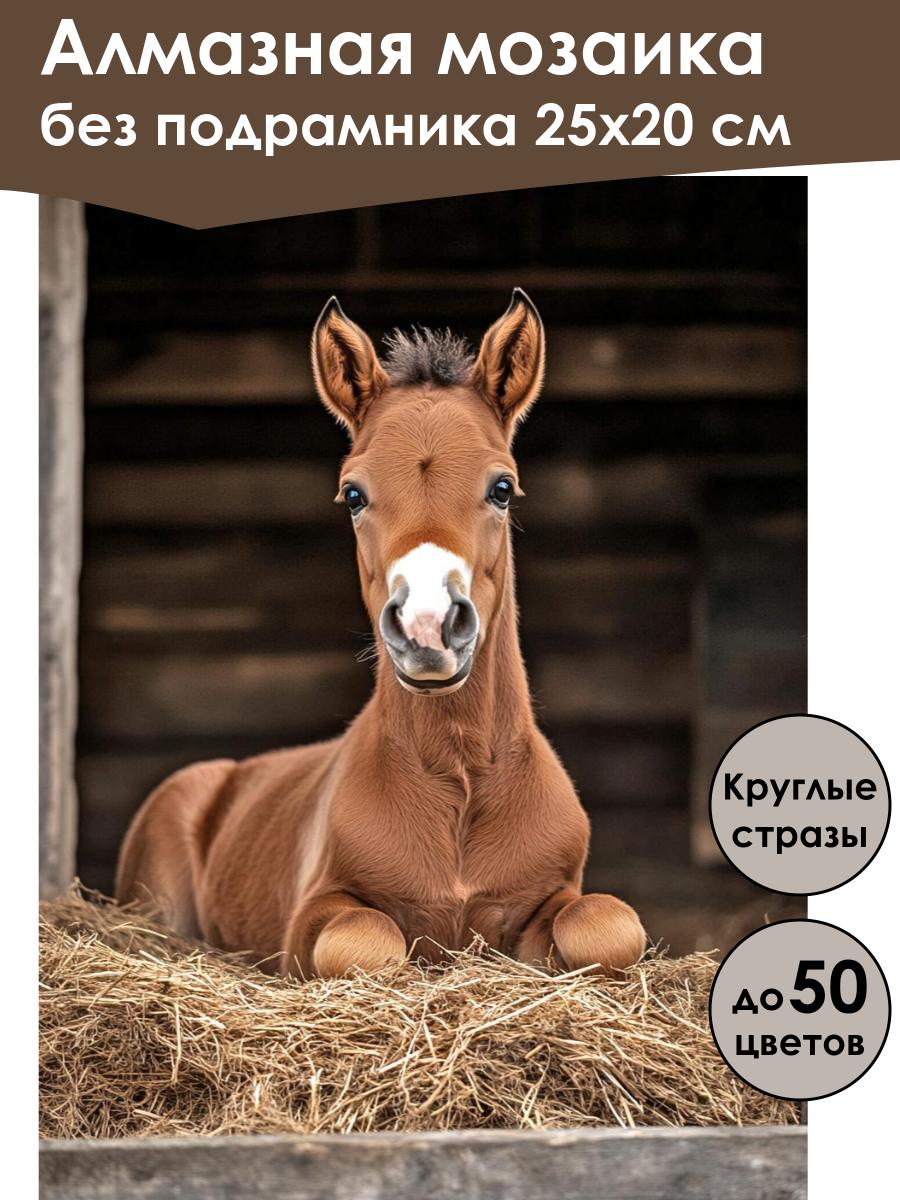 Алмазная мозаика
без подрамника 25х20 см

Круглые стразы

до 50 цветов