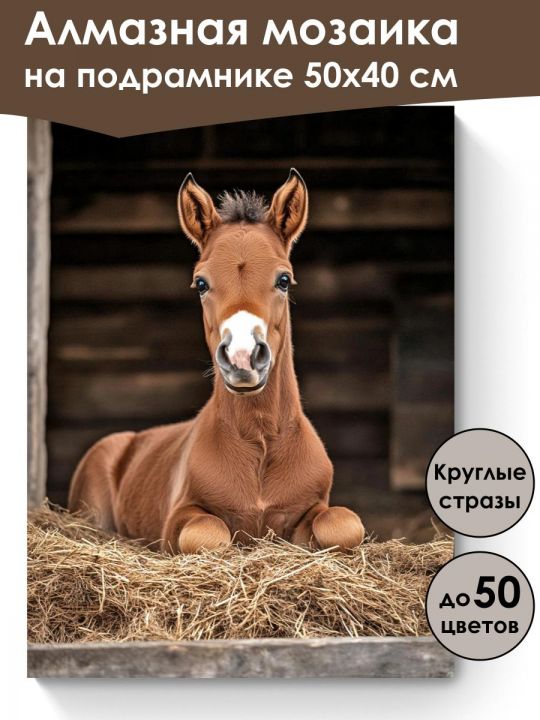 Алмазная мозаика
на подрамнике 50х40 см

Круглые стразы

до 50 цветов