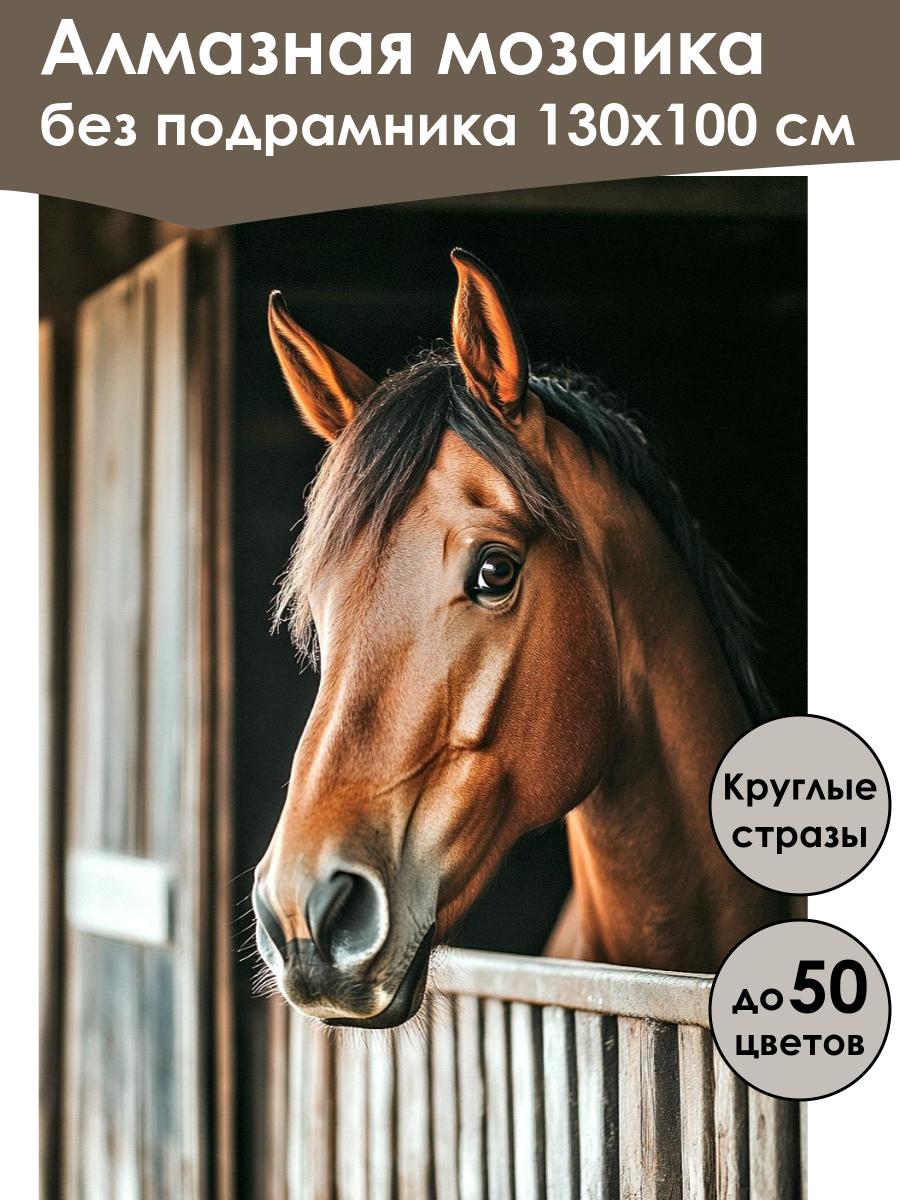 Алмазная мозаика
без подрамника 130х100 см

Круглые стразы

до 50 цветов