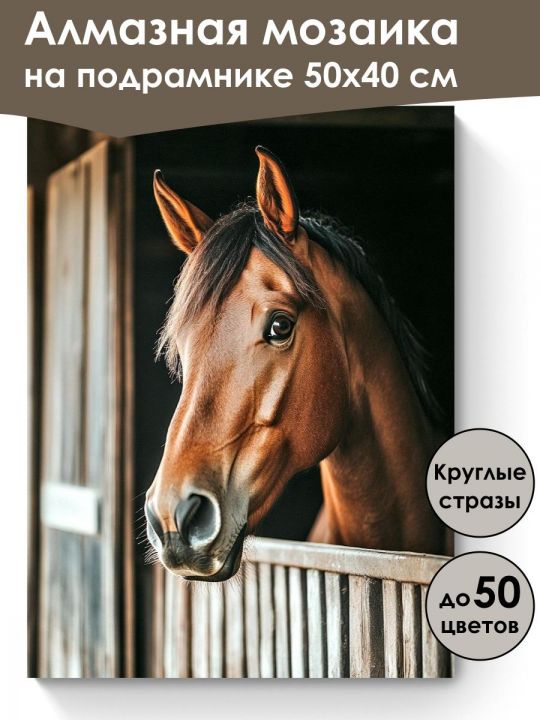 Алмазная мозаика
на подрамнике 50х40 см

Круглые стразы

до 50 цветов