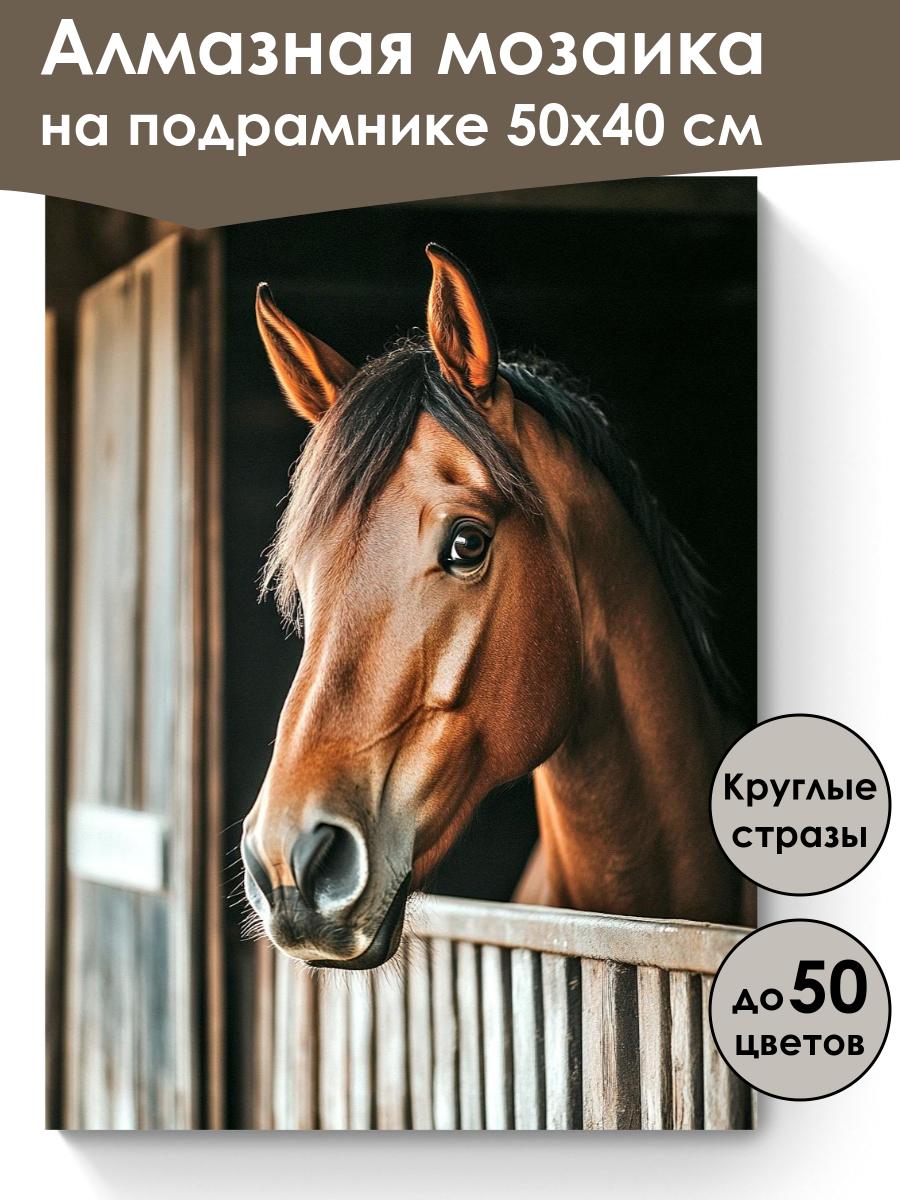 Алмазная мозаика на подрамнике 50х40 см

Круглые стразы

до 50 цветов