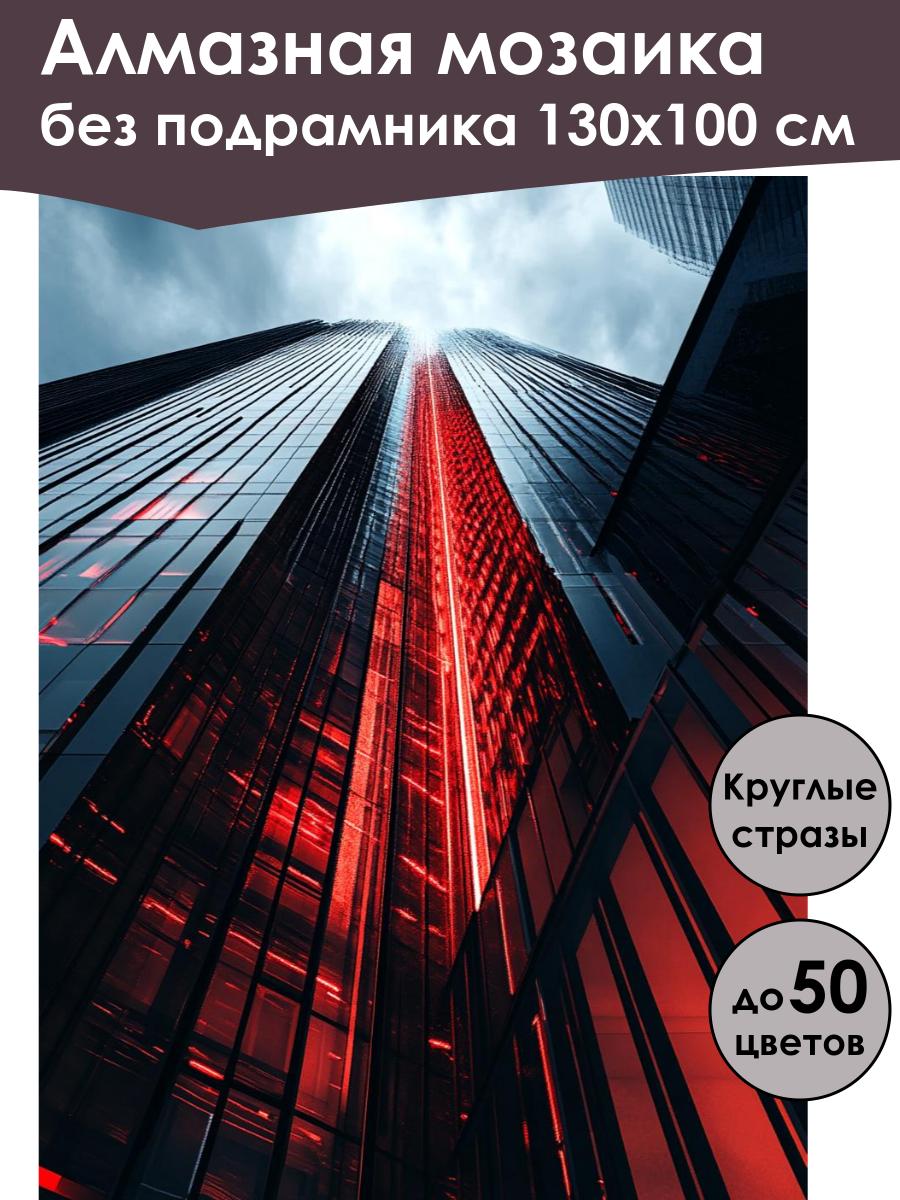 Алмазная мозаика
без подрамника 130х100 см

Круглые стразы

до 50 цветов