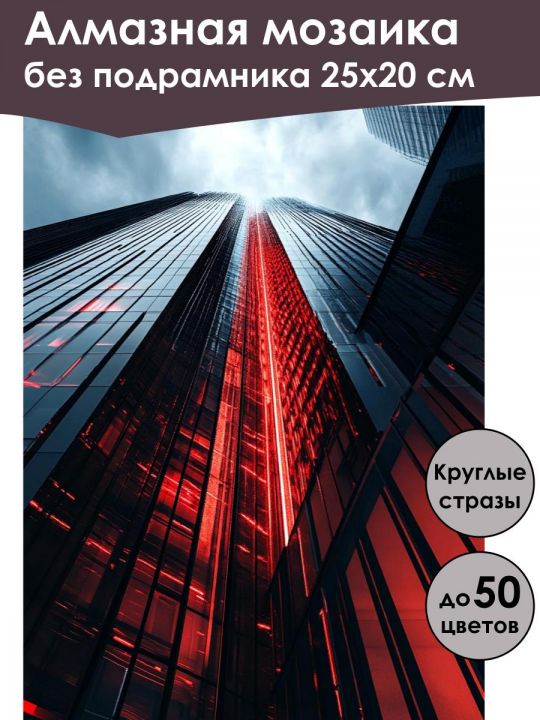 Алмазная мозаика
без подрамника 25х20 см

Круглые стразы

до 50 цветов