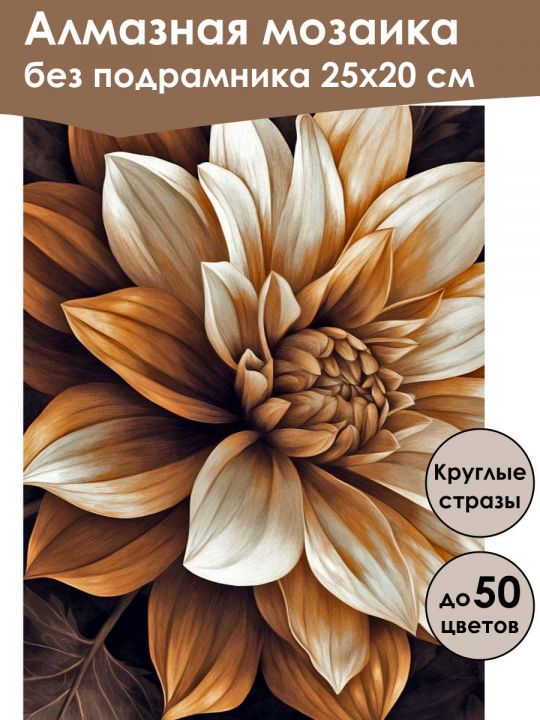 Алмазная мозаика
без подрамника 25х20 см

Круглые стразы

до 50 цветов