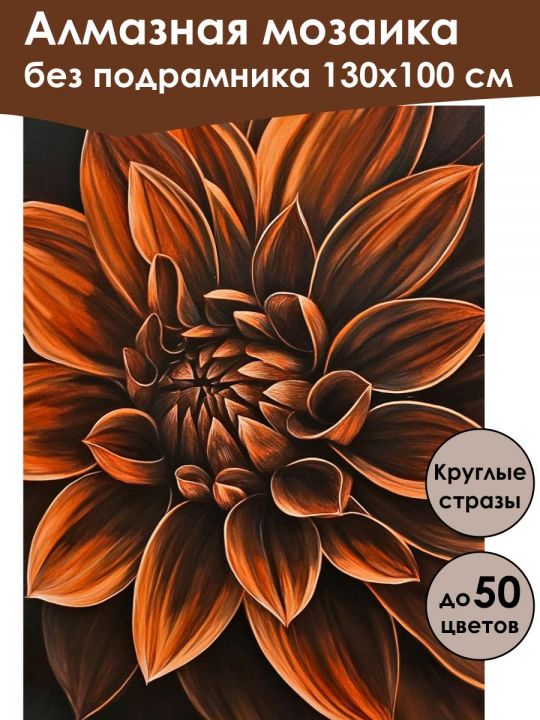 Алмазная мозаика
без подрамника 130х100 см

Круглые стразы

до 50 цветов