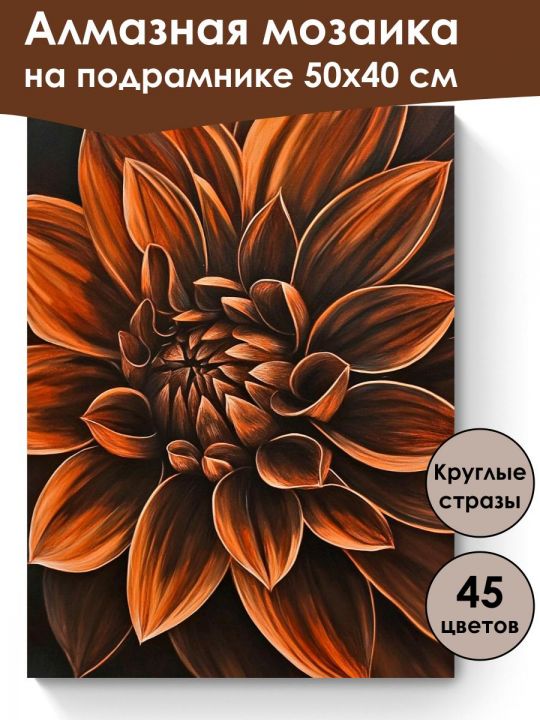 Алмазная мозаика
на подрамнике 50х40 см

Круглые стразы

45 цветов