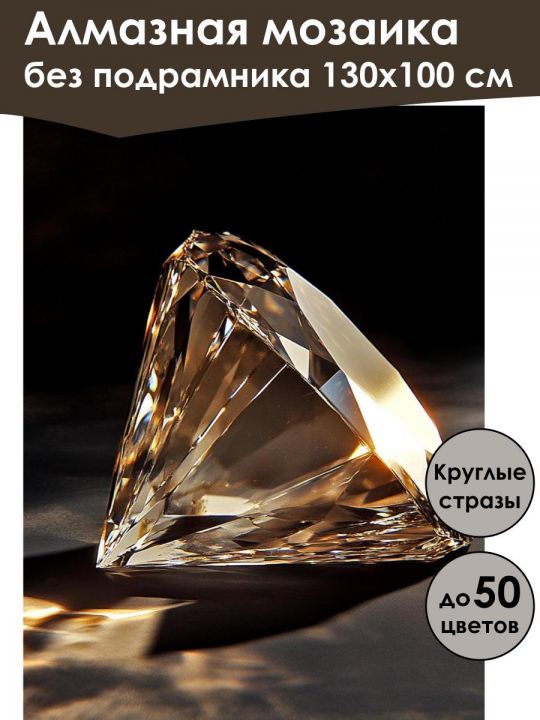 Алмазная мозаика
без подрамника 130х100 см

Круглые стразы

до 50 цветов