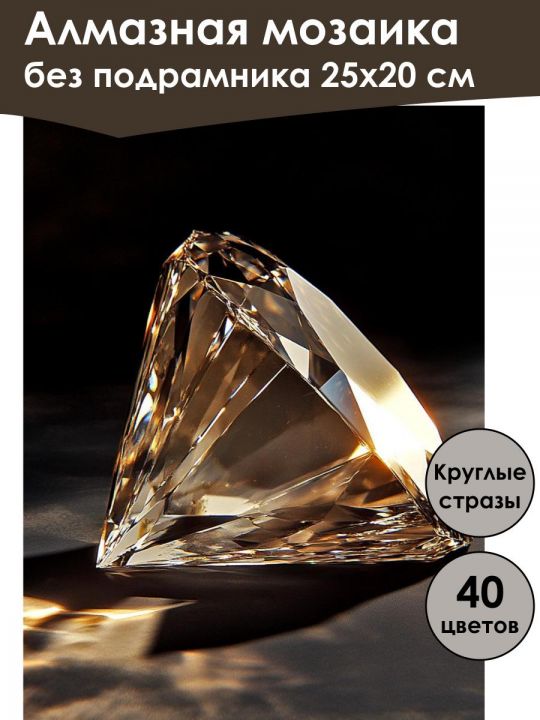 Алмазная мозаика
без подрамника 25х20 см

Круглые стразы

40 цветов