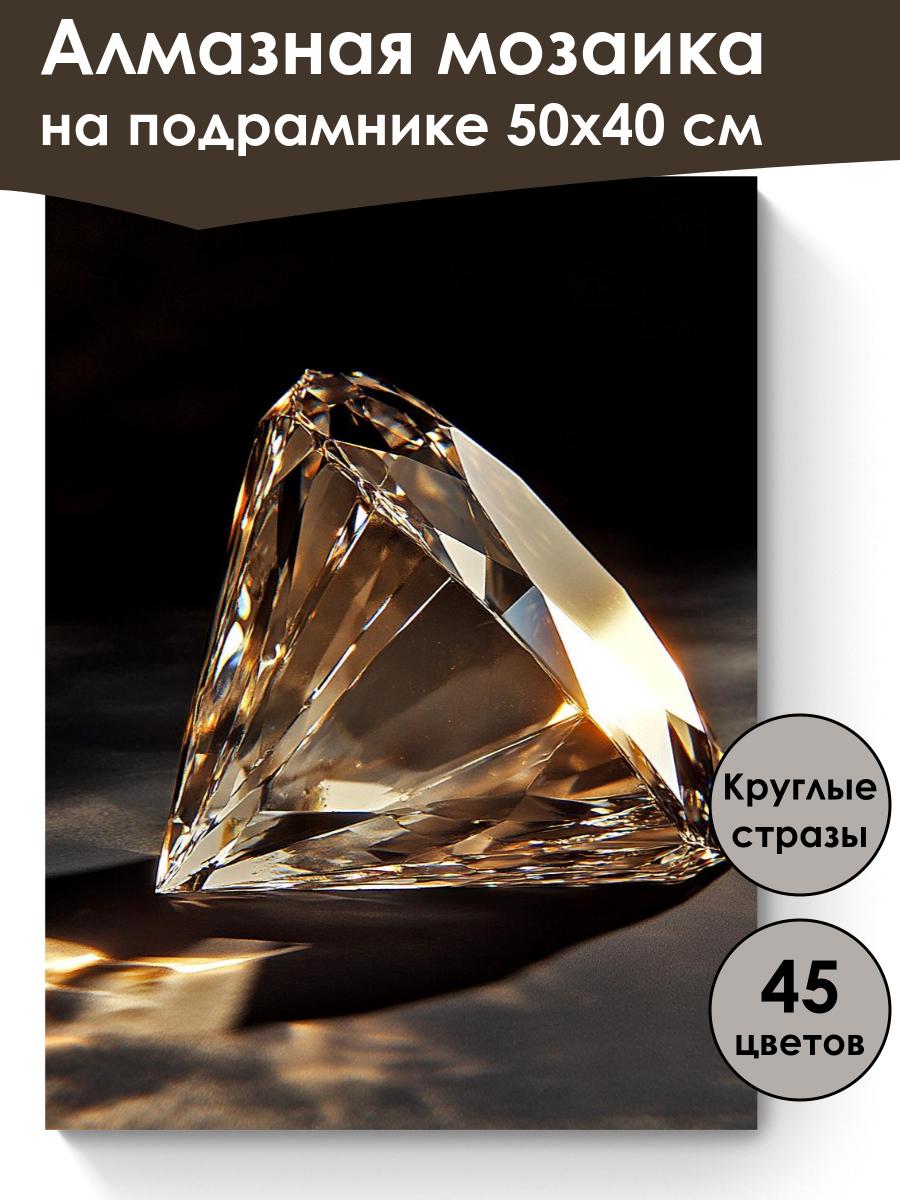 Алмазная мозаика на подрамнике 50х40 см

Круглые стразы

45 цветов