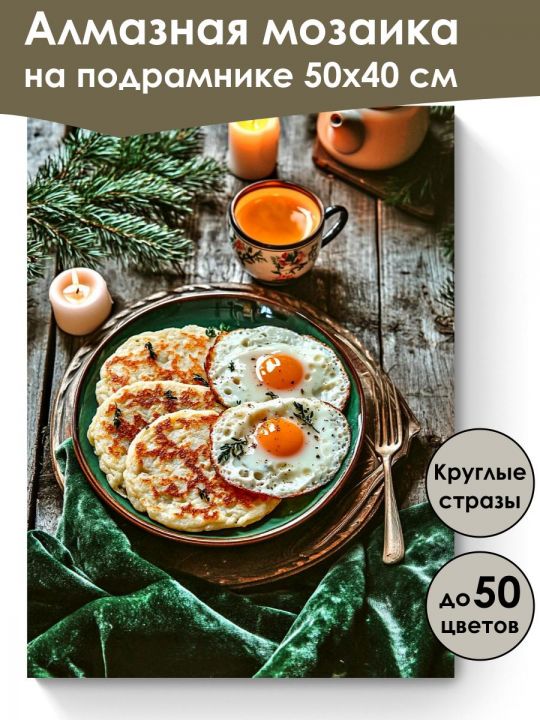 Алмазная мозаика на подрамнике 50х40 см

Круглые стразы

до 50 цветов