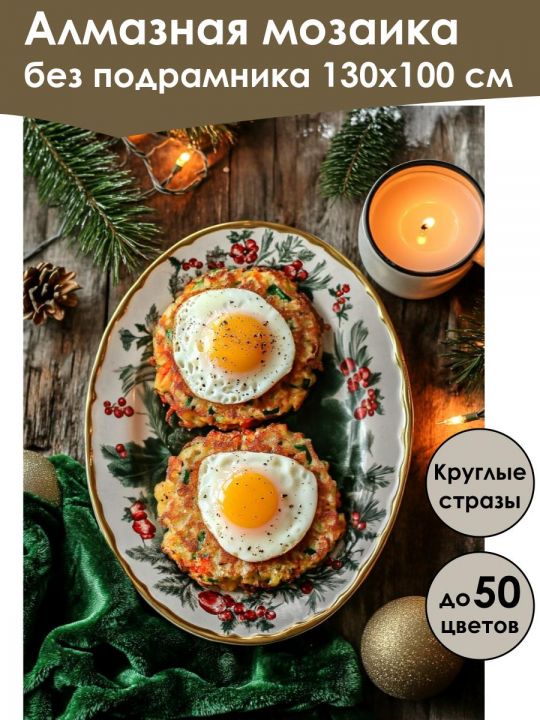 Алмазная мозаика
без подрамника 130х100 см

Круглые стразы

до 50 цветов