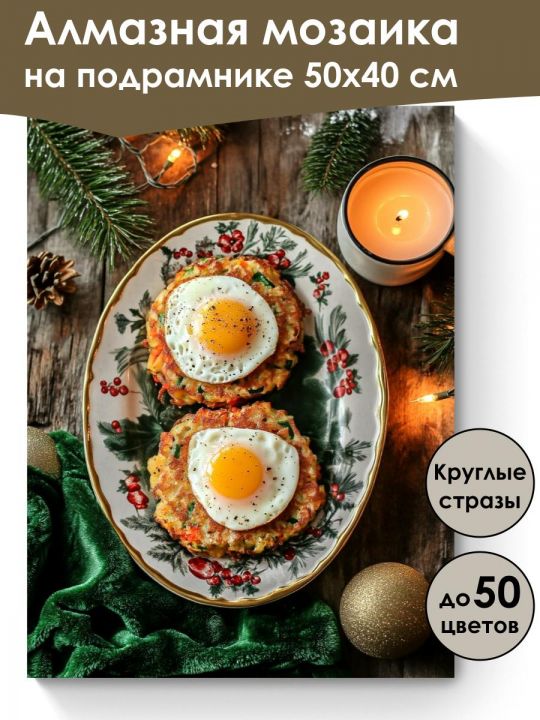 Алмазная мозаика на подрамнике 50х40 см

Круглые стразы

до 50 цветов