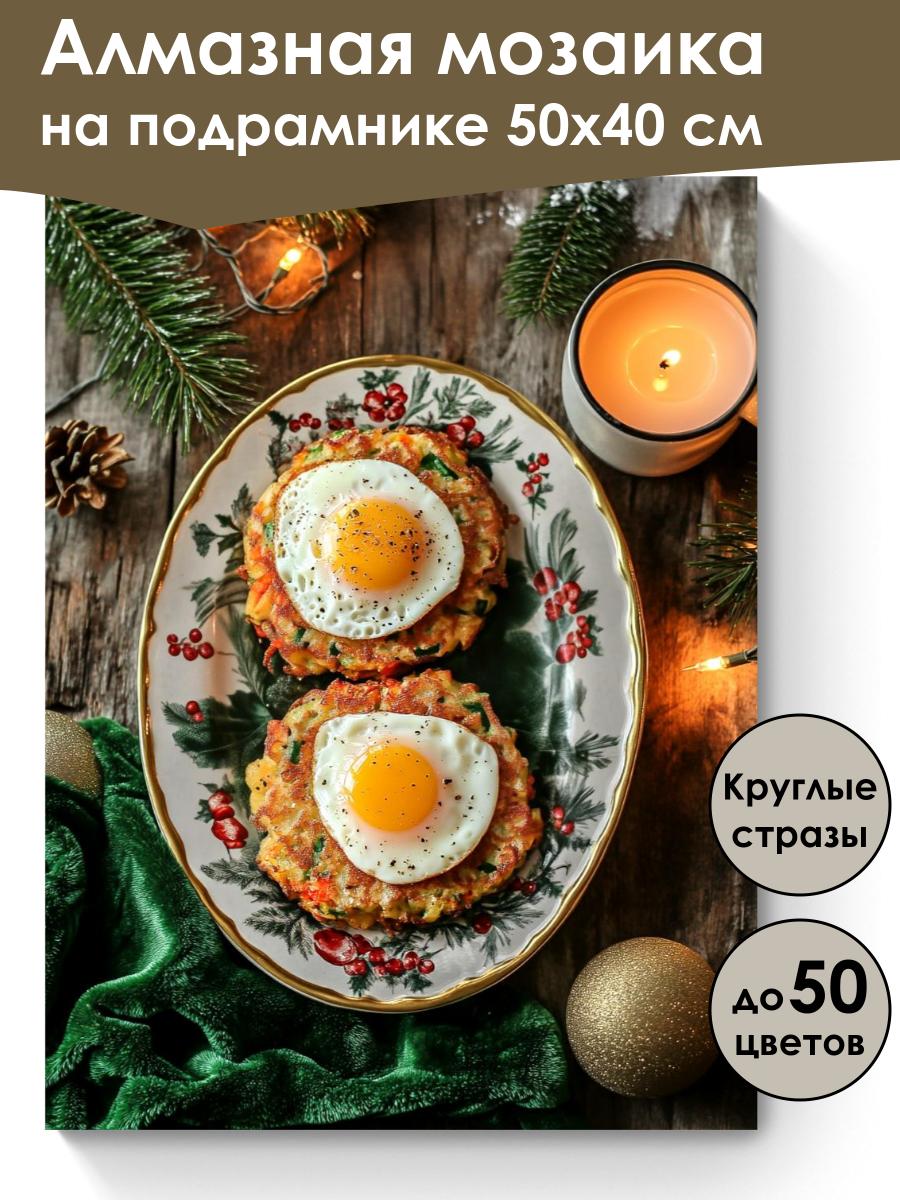 Алмазная мозаика на подрамнике 50х40 см

Круглые стразы

до 50 цветов