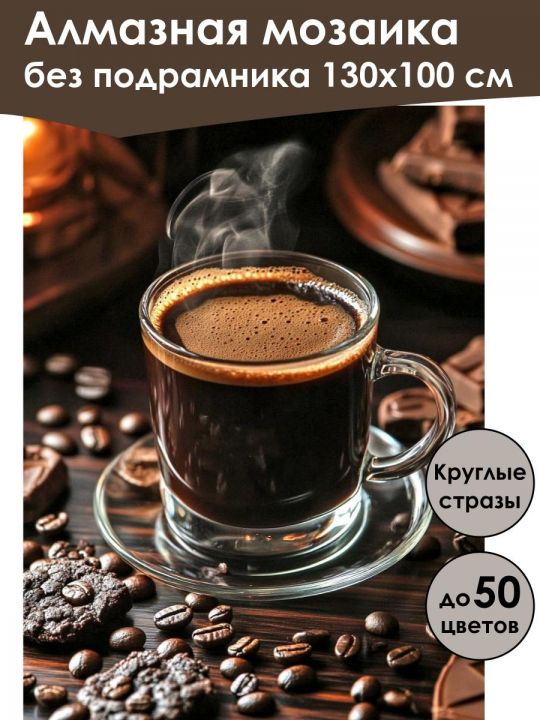 Алмазная мозаика
без подрамника 130х100 см

Круглые стразы

до 50 цветов