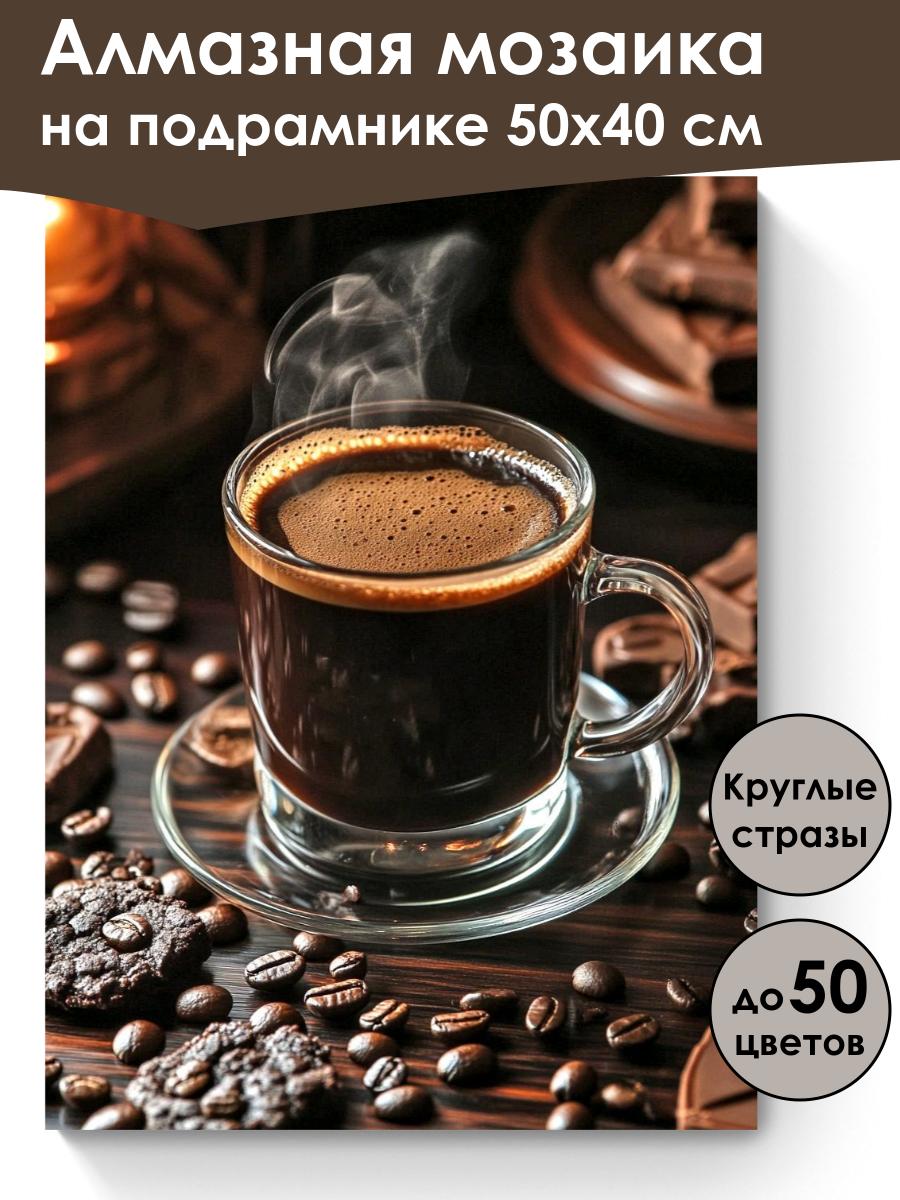 Алмазная мозаика на подрамнике 50х40 см

Круглые стразы

до 50 цветов