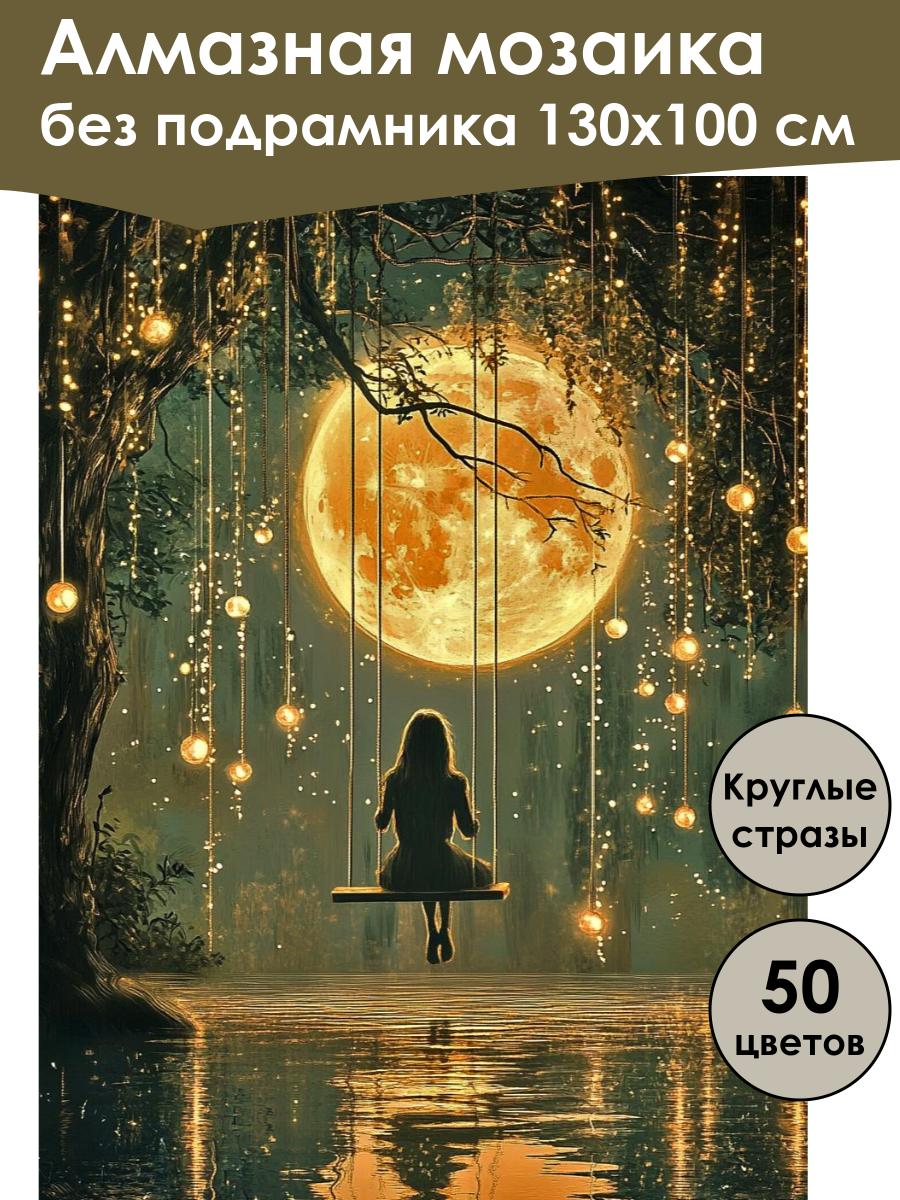 Алмазная мозаика
без подрамника 130х100 см

Круглые стразы

50 цветов