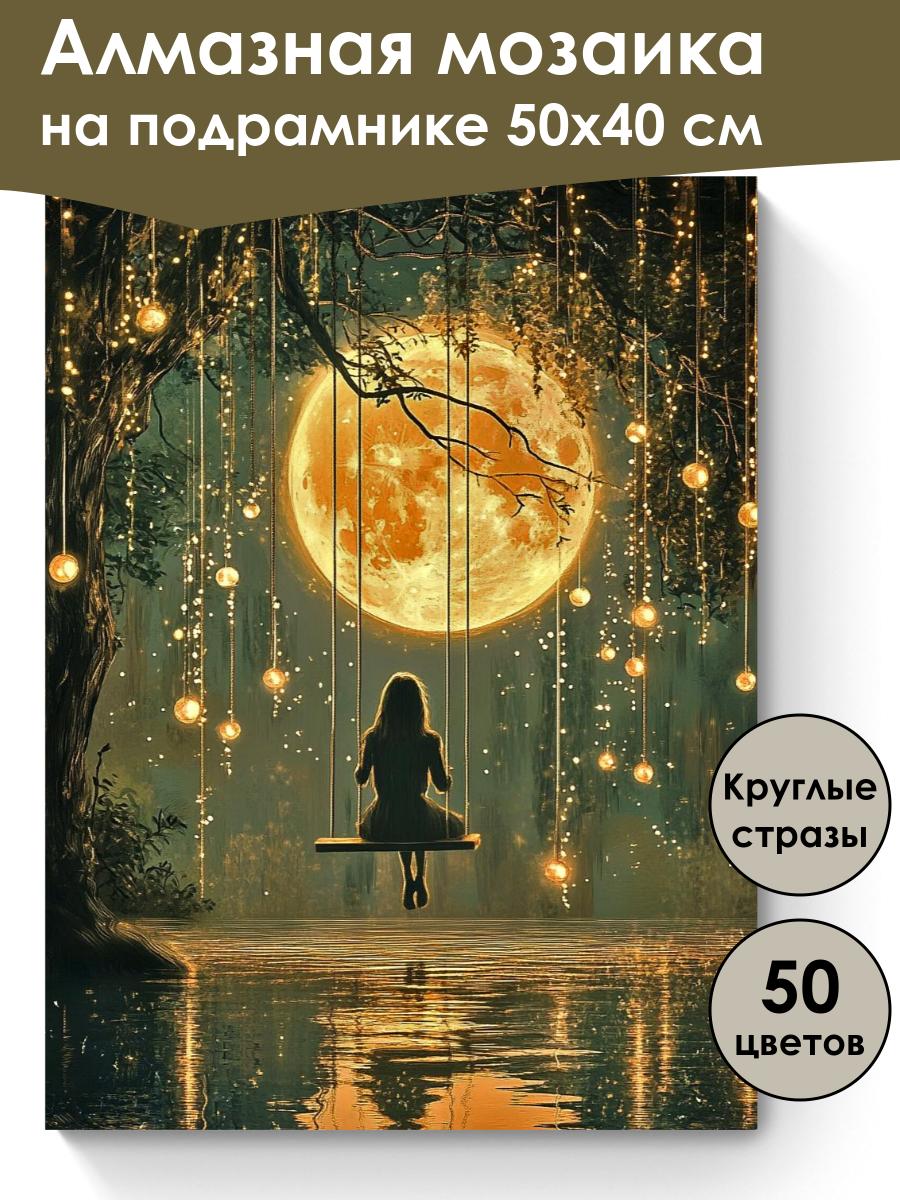 Алмазная мозаика на подрамнике 50х40 см

Круглые стразы

50 цветов