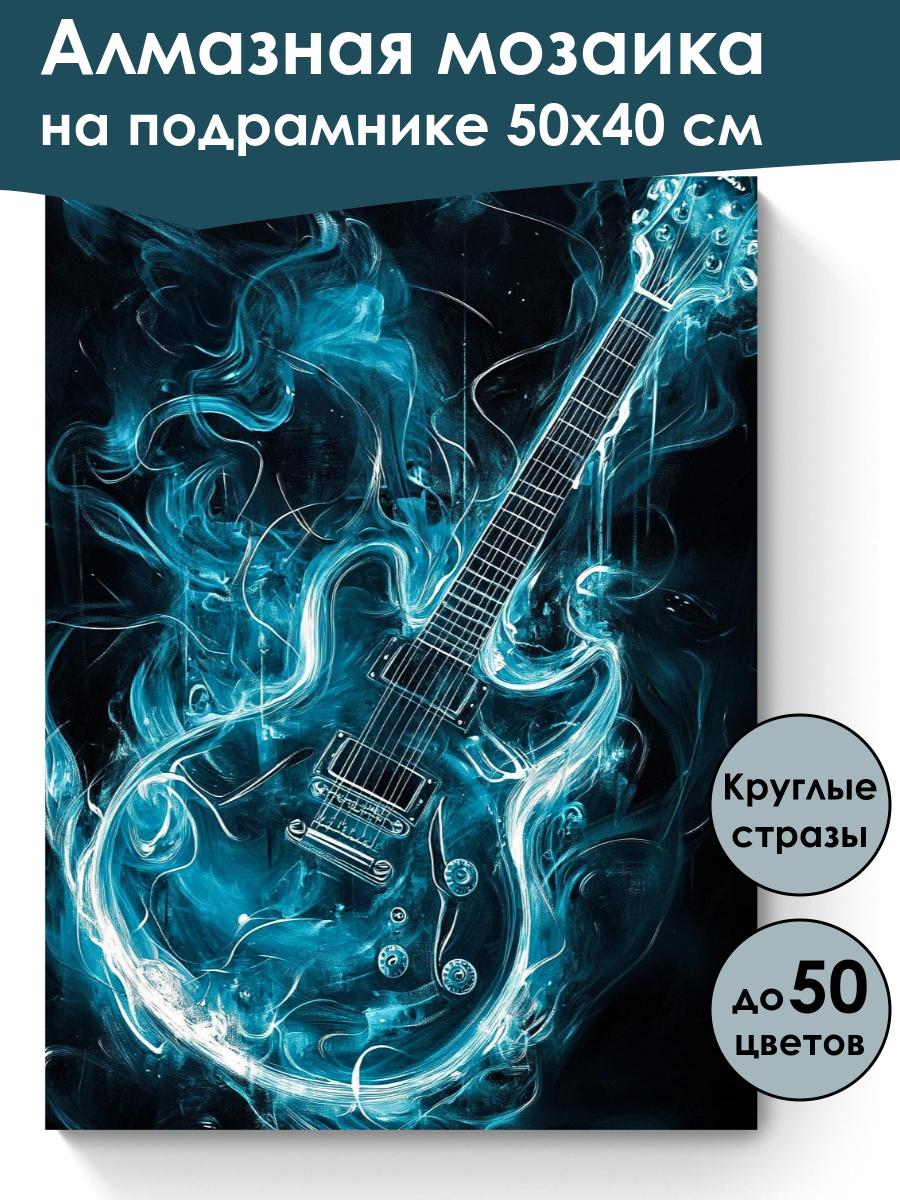 Алмазная мозаика
на подрамнике 50х40 см

Круглые стразы

до 50 цветов